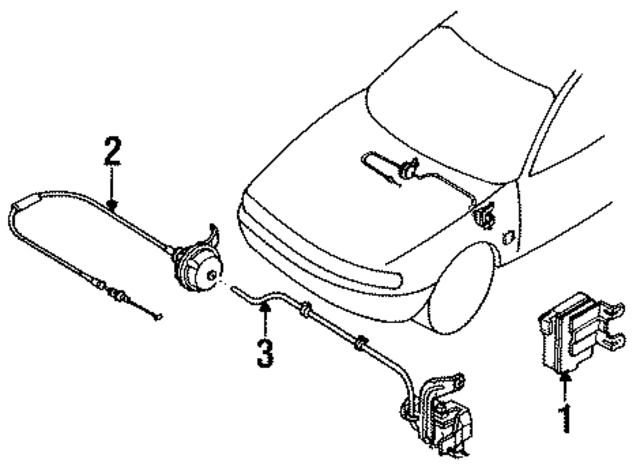 2

3

1