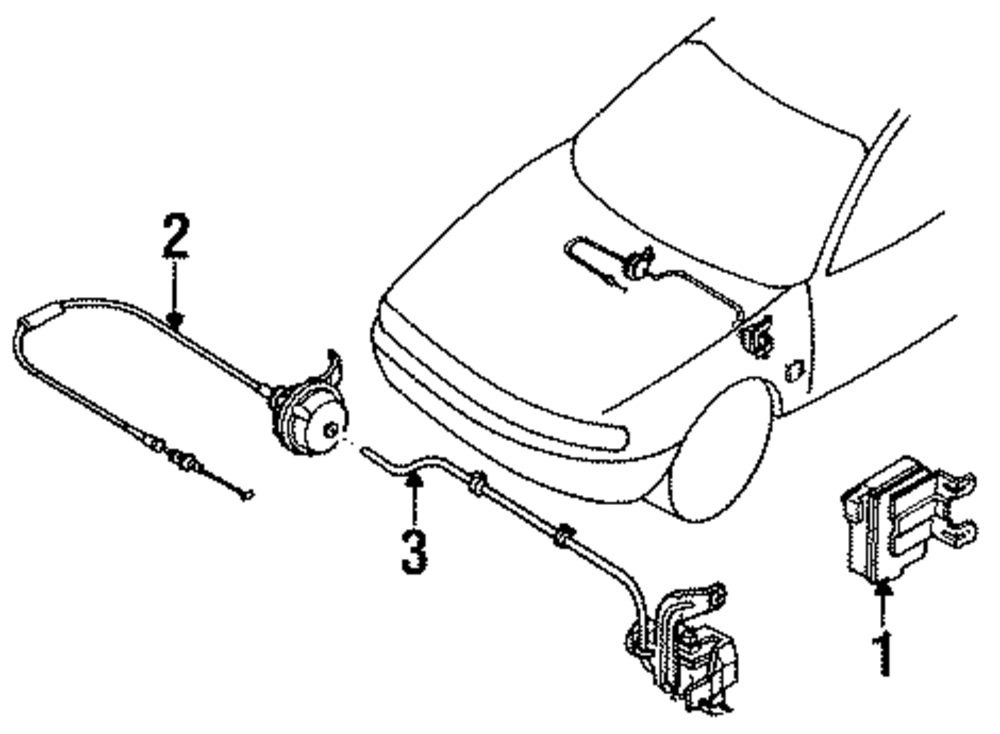 2
3
1