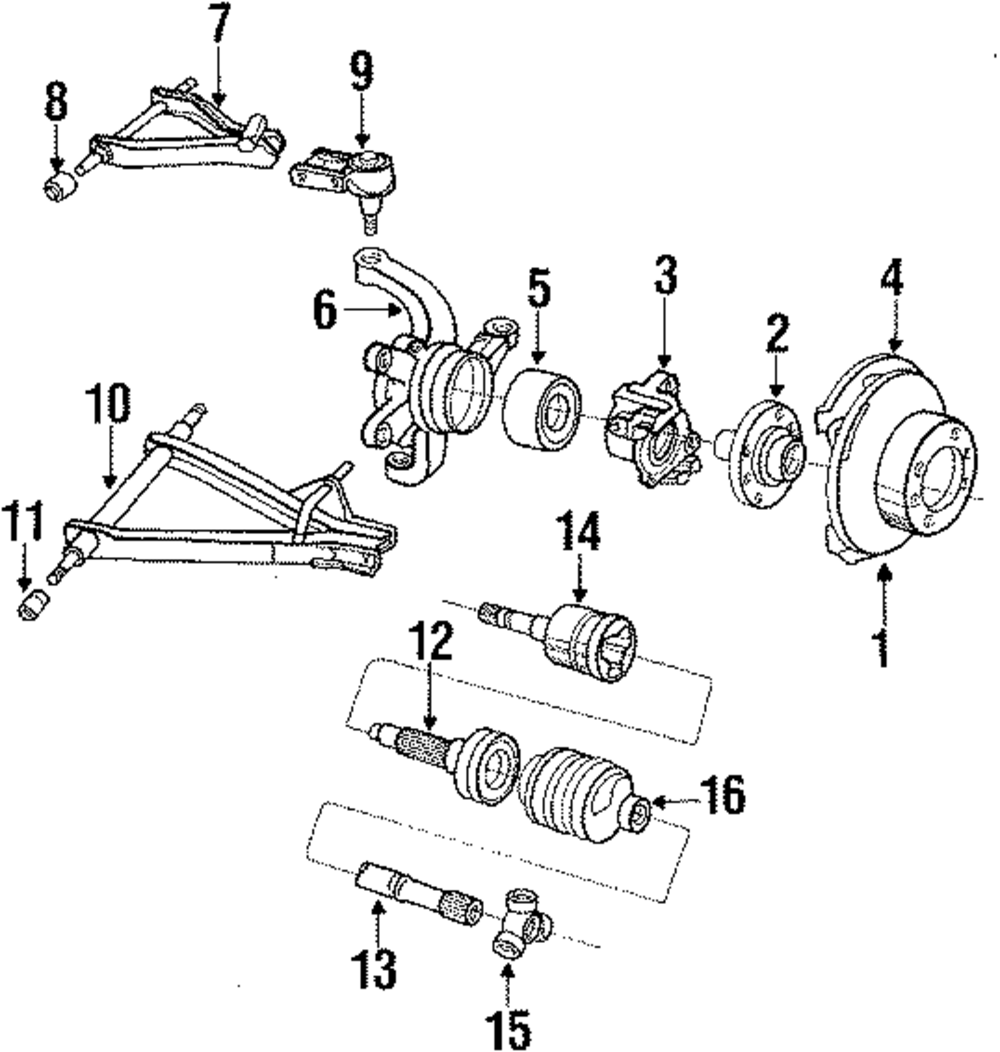 7
8
9
6
5
3
4
2
10
11
14
1
12
16
13
15