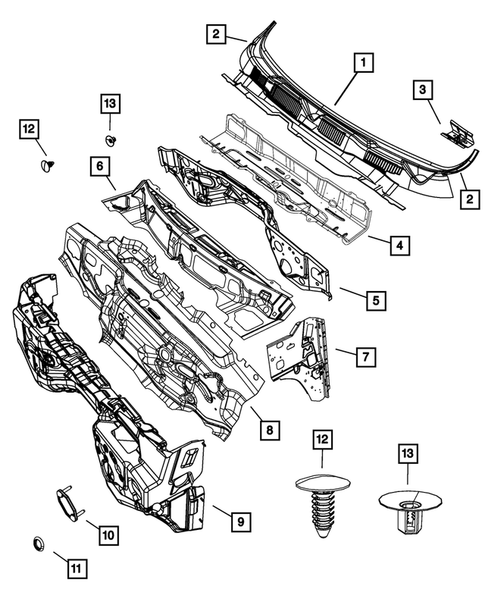 2
1
3
13
12
6
2
4
5
7
8
12
13
9
10
11