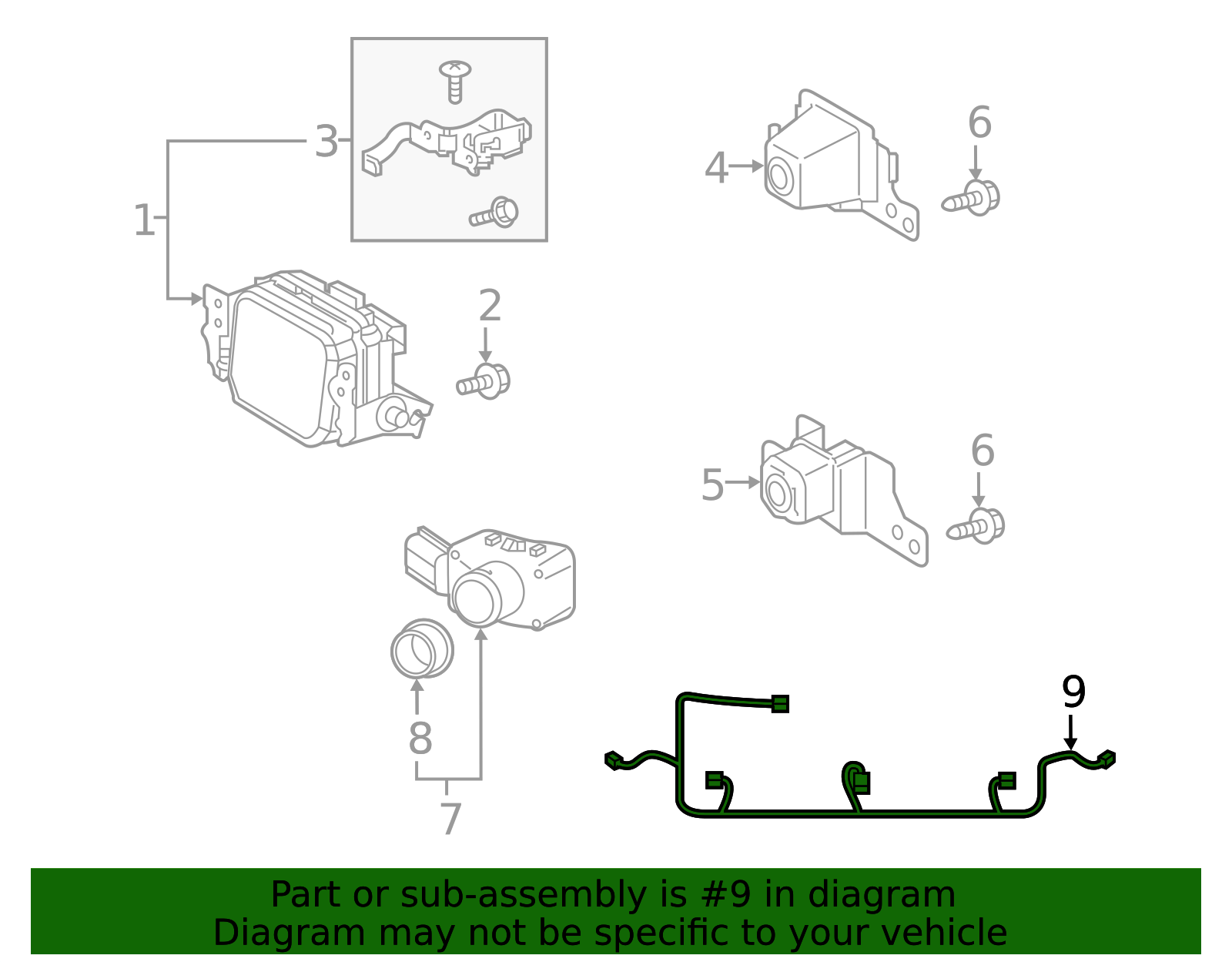 3
1
2
4
6
5
6
8
7
9

Part or sub-assembly is #9 in diagram
Diagram may not be specific to your vehicle