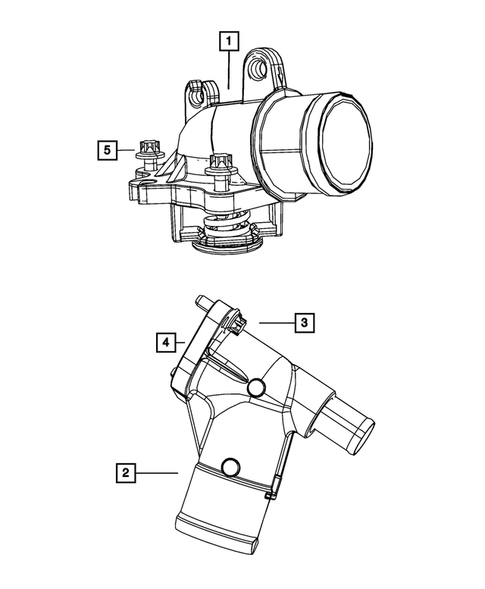 1
5
3
4
2