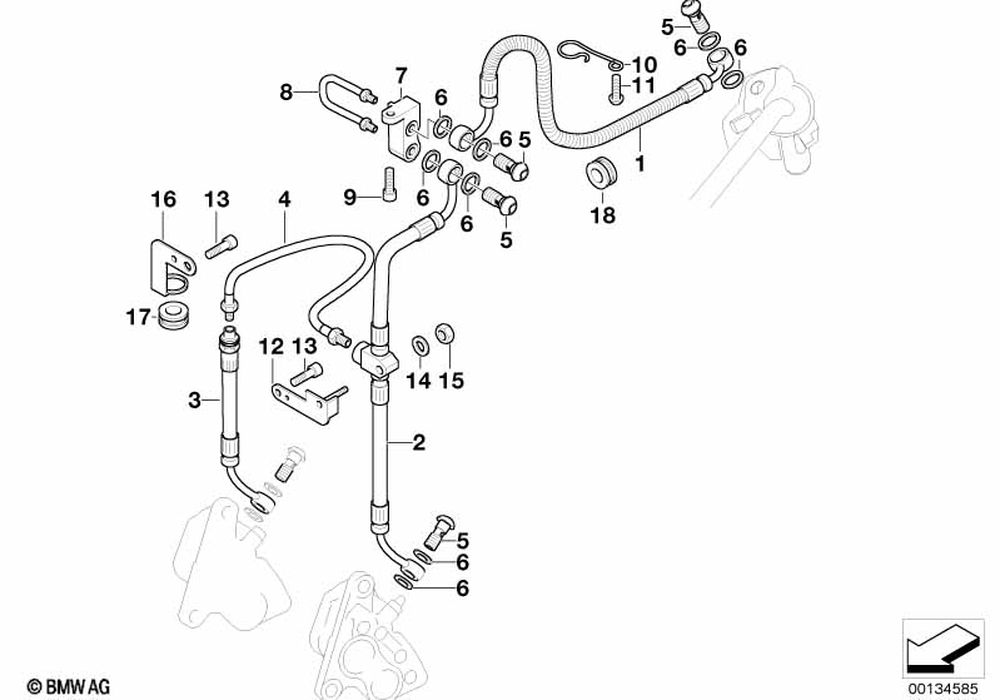 5
6
6
10
11
8
7
6
6
5
1
9
6
6
5
18
16
13
4
17
12
13
14
15
3
2
5
6
6
© BMW AG
00134585