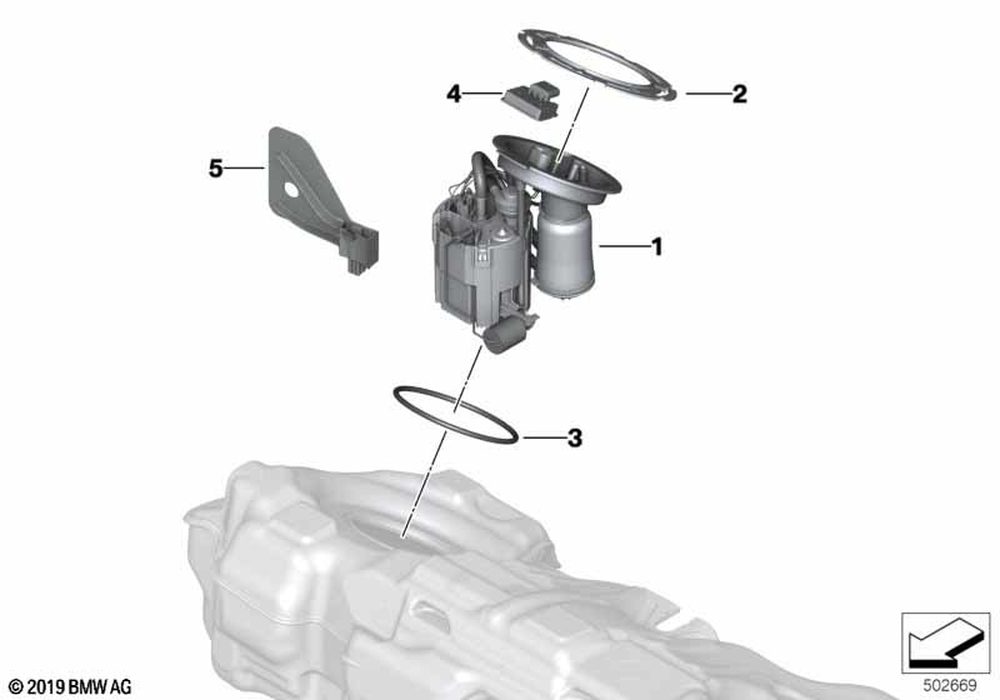 4
2
5
1
3
© 2019 BMW AG
502669