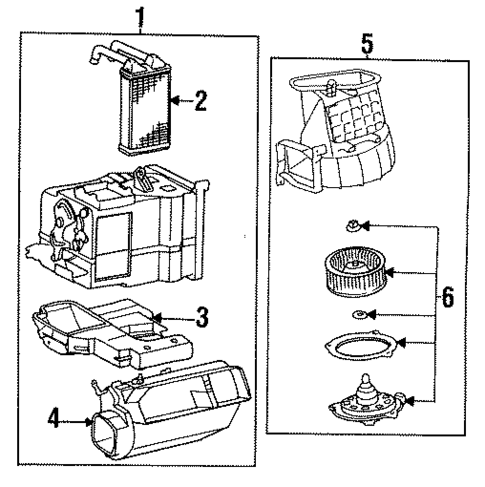 1

2

3

4

5

6