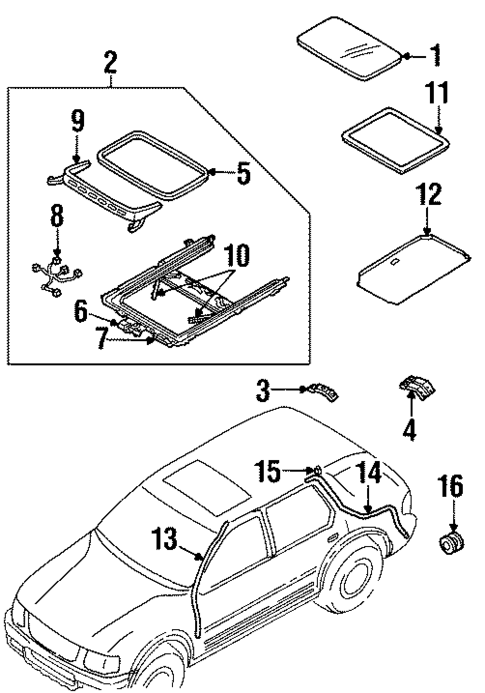 2
1
11
9
5
12
8
10
6
7
3
4
15
14
16
13