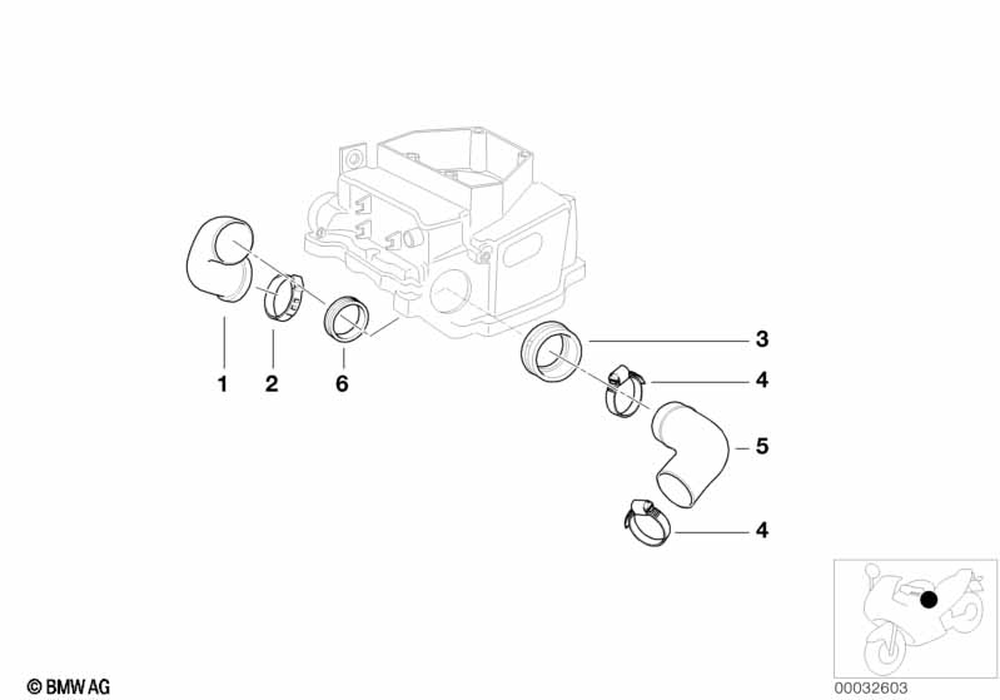 1
2
6
3
4
5
4
© BMW AG
00032603