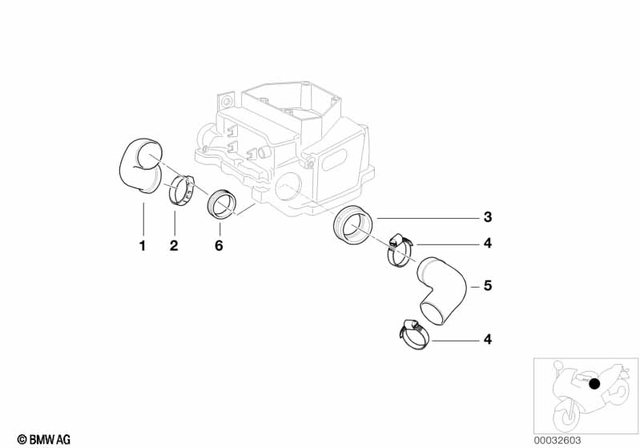 1
2
6
3
4
5
4
© BMW AG
00032603