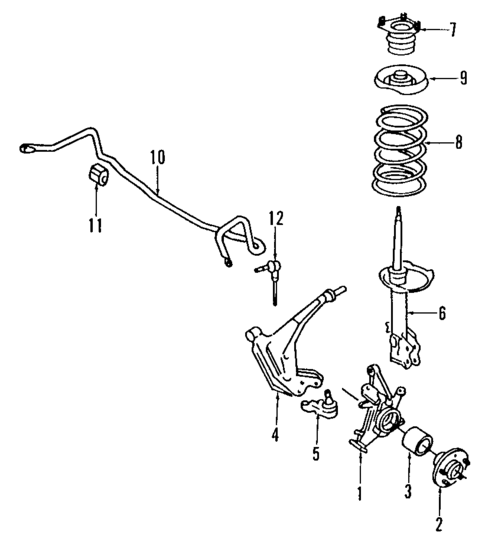 7
9
8
10
11
12
6
4
5
1
3
2