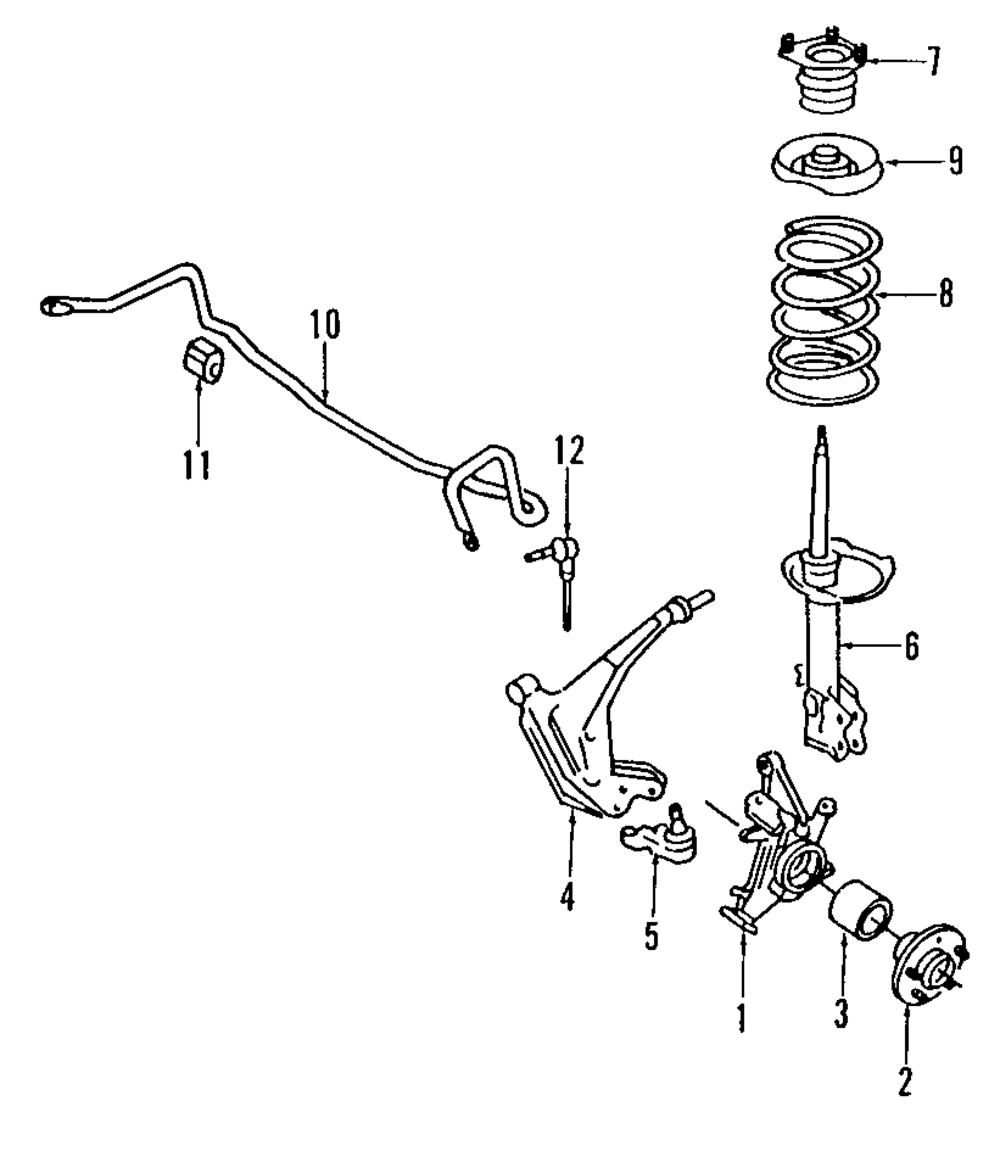 7
9
8
10
11
12
6
4
5
1
3
2