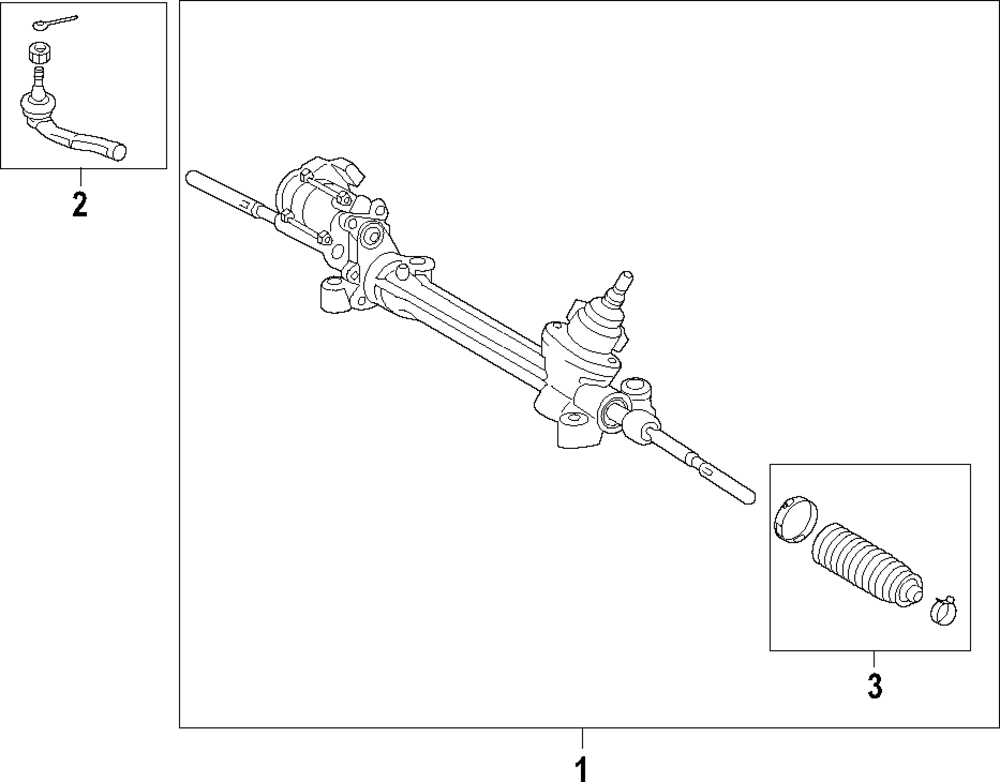 2

3

1