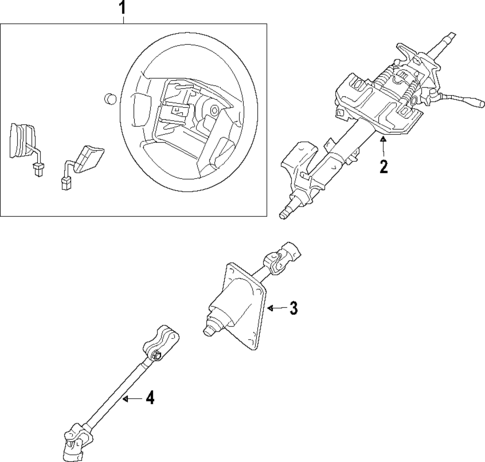 1
2
3
4