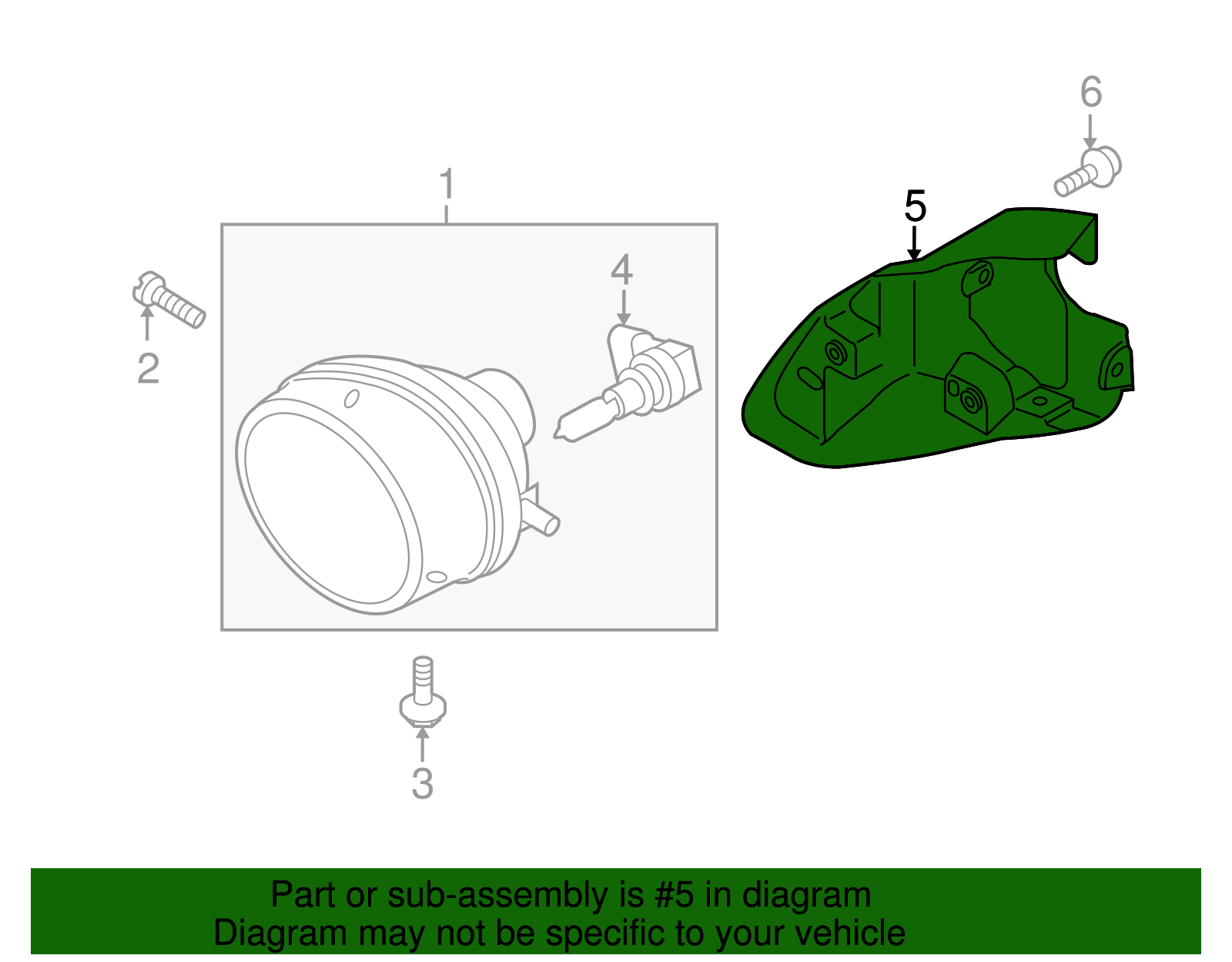 6

1

5

4

2

3

Part or sub-assembly is #5 in diagram
Diagram may not be specific to your vehicle