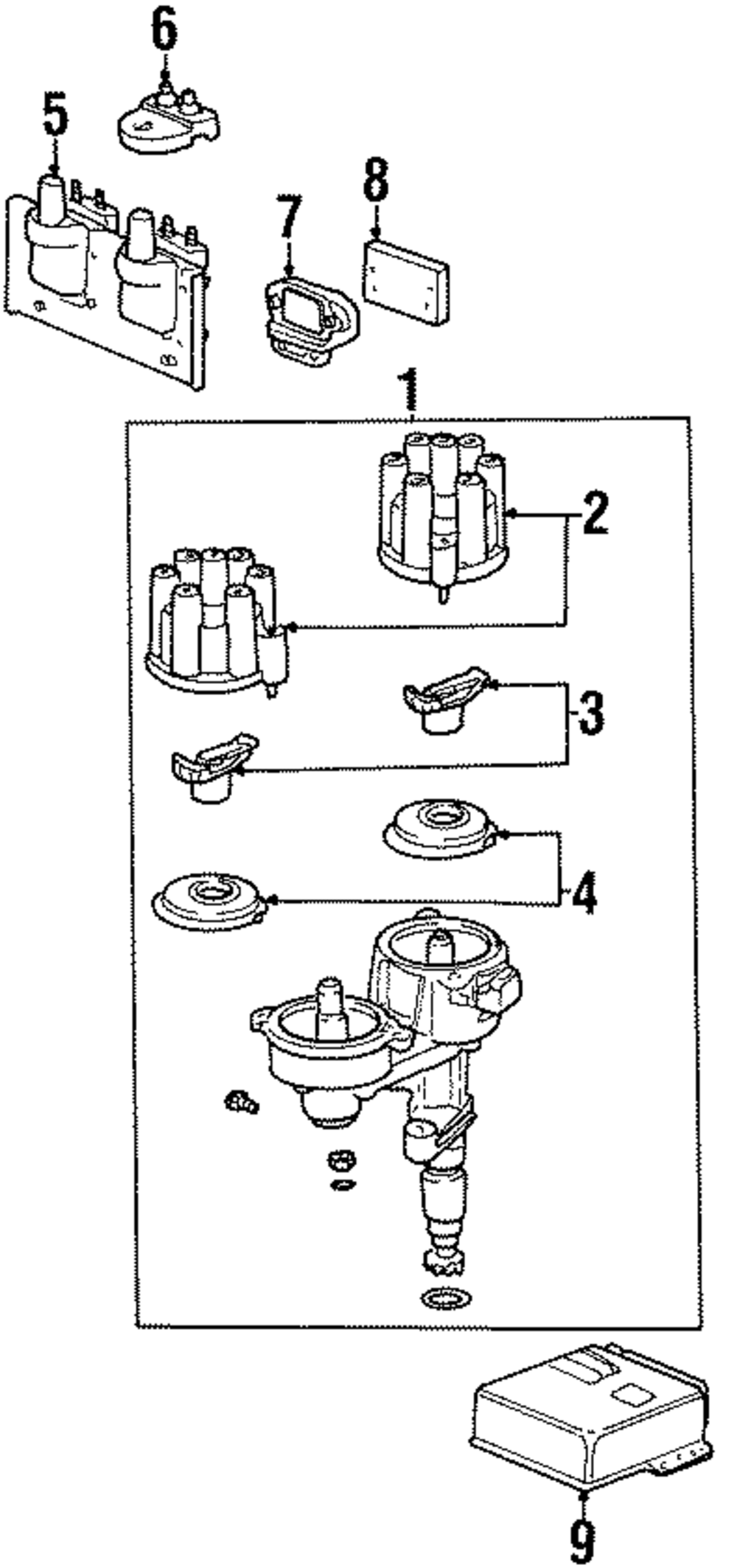 6
5
8
7
1
2
3
4
9