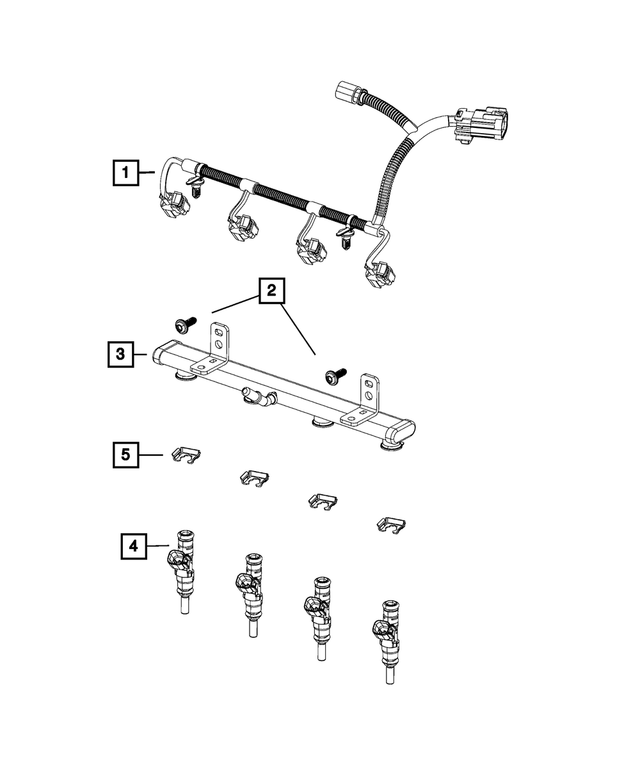 1
2
3
5
4