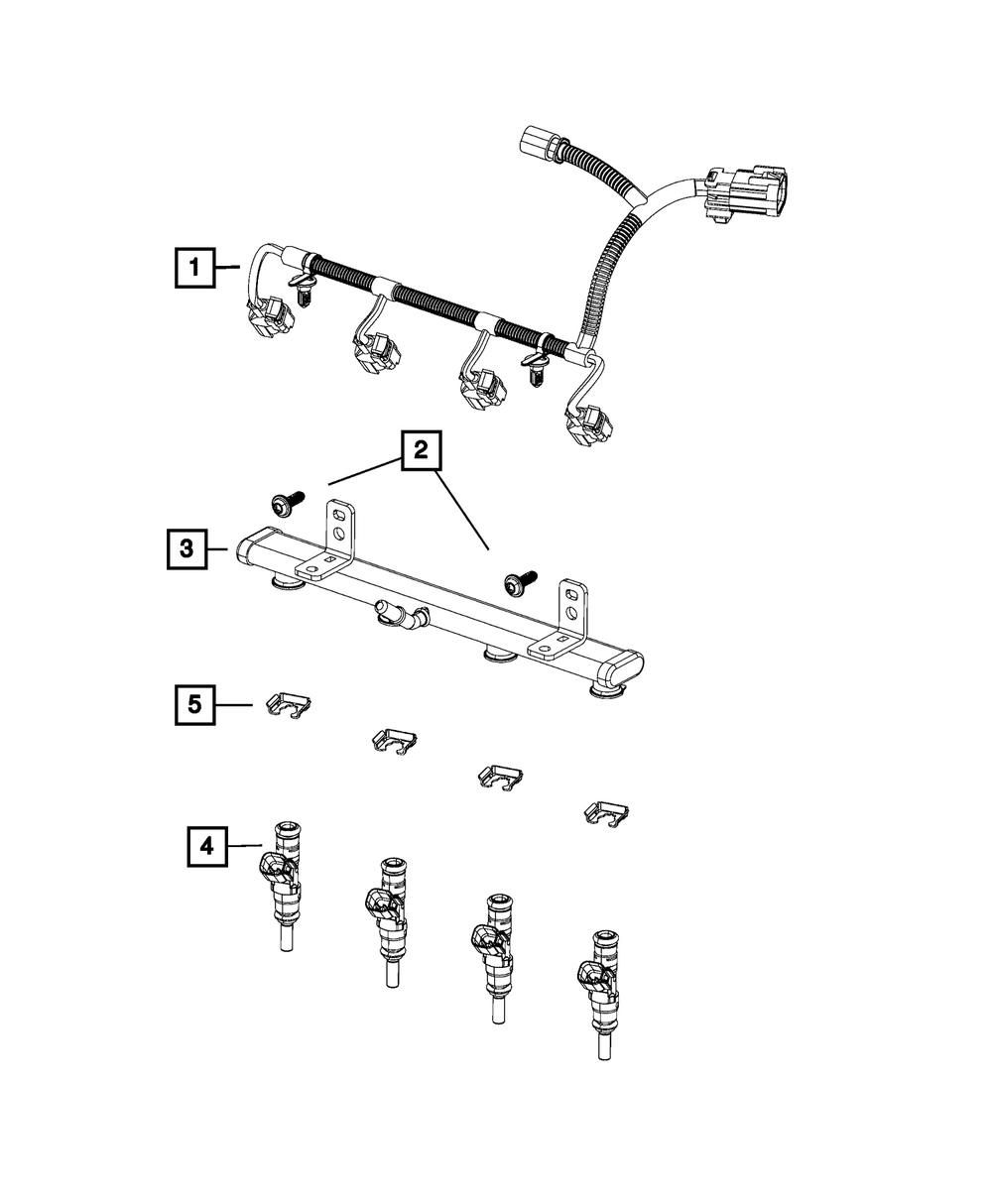 1
2
3
5
4