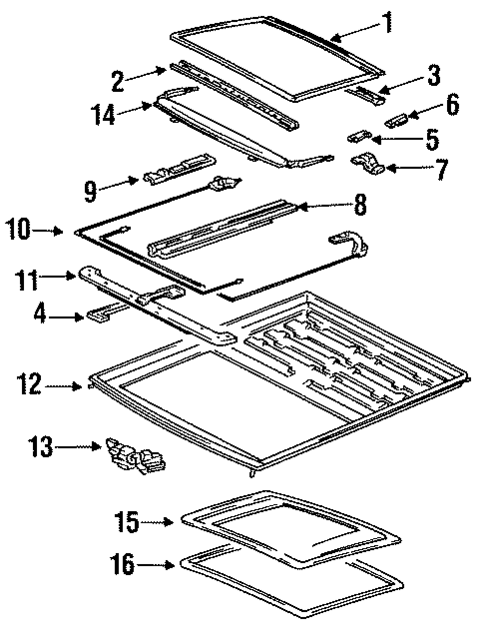 1
2
3
14
6
5
7
9
8
10
11
4
12
13
15
16