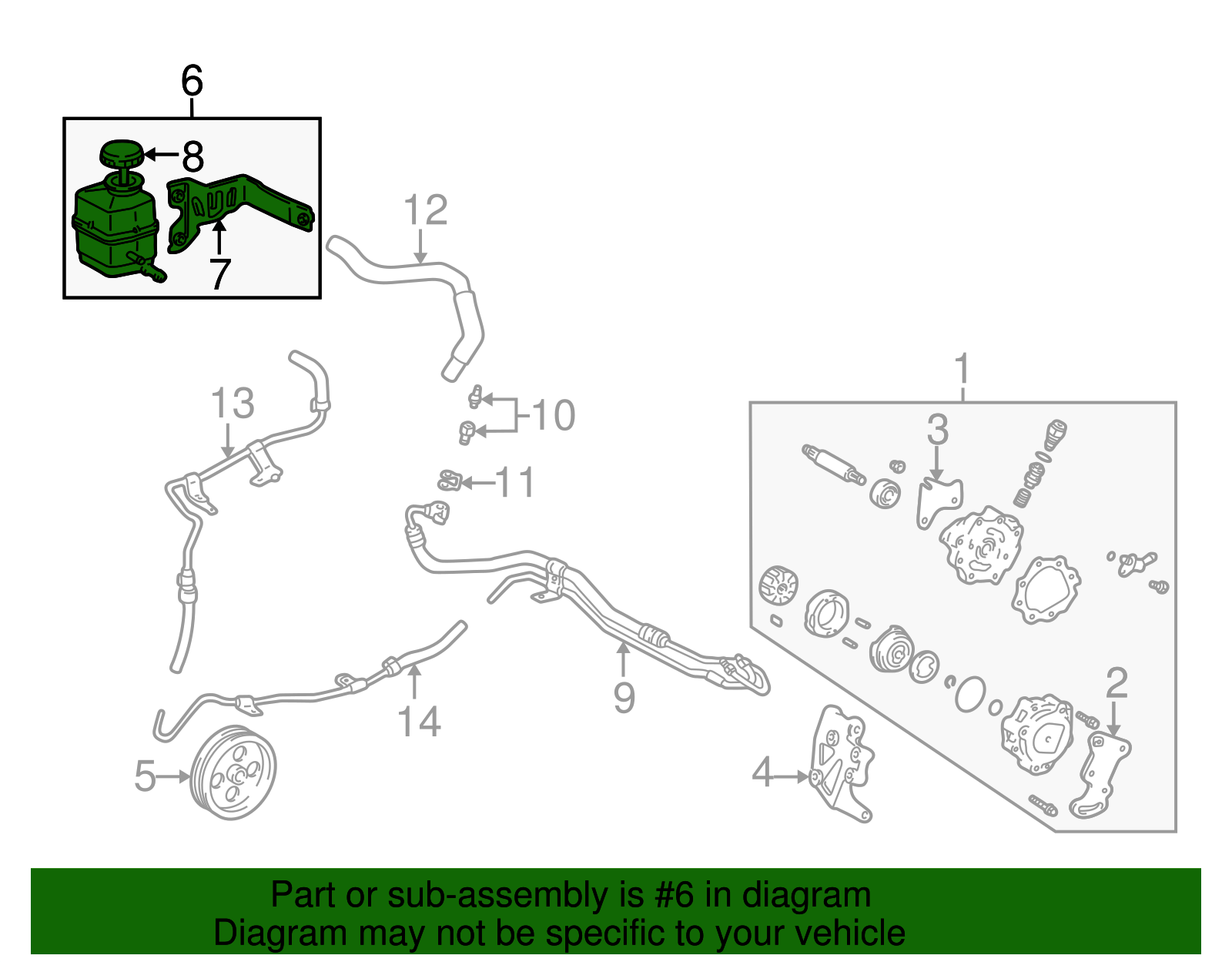 6
8
7
12
13
10
11
1
3
9
14
2
5
4

Part or sub-assembly is #6 in diagram
Diagram may not be specific to your vehicle