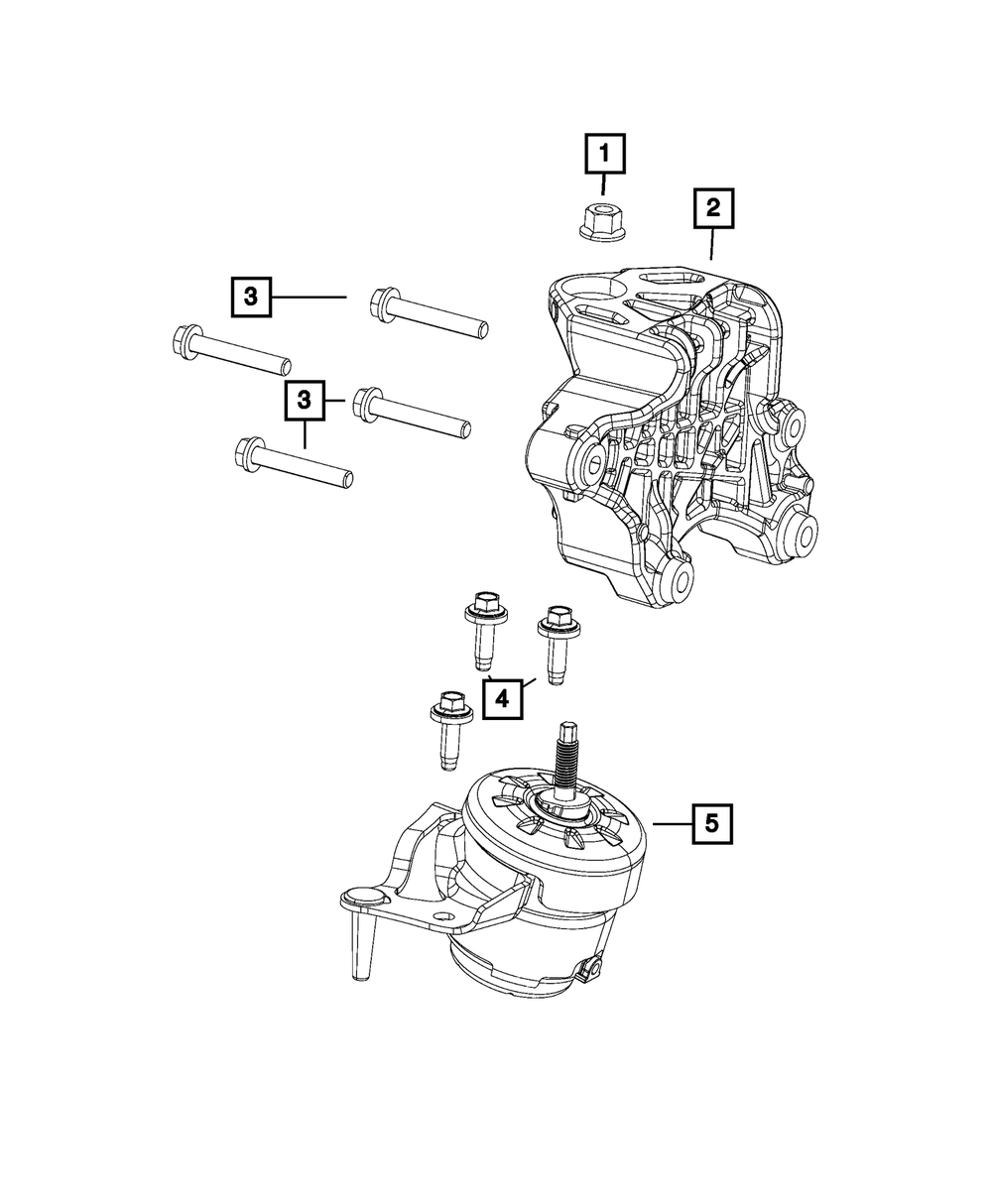 1
2
3
3
4
5