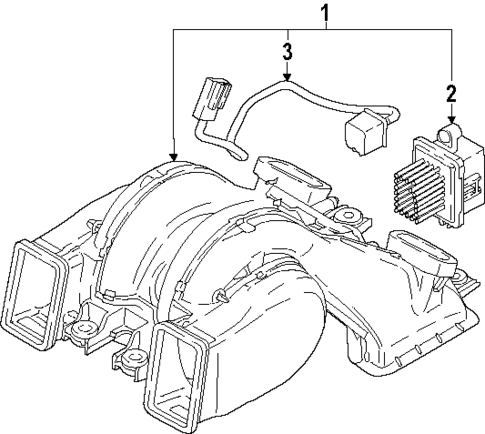 1
3
2