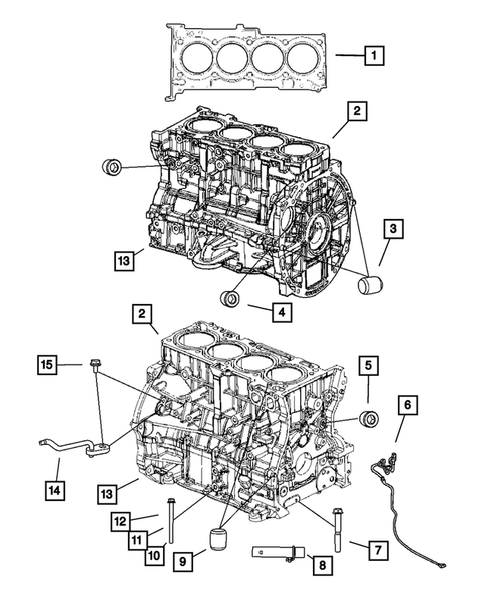 1
2
3
13
4
2
15
5
6
14
13
12
11
10
9
8
7