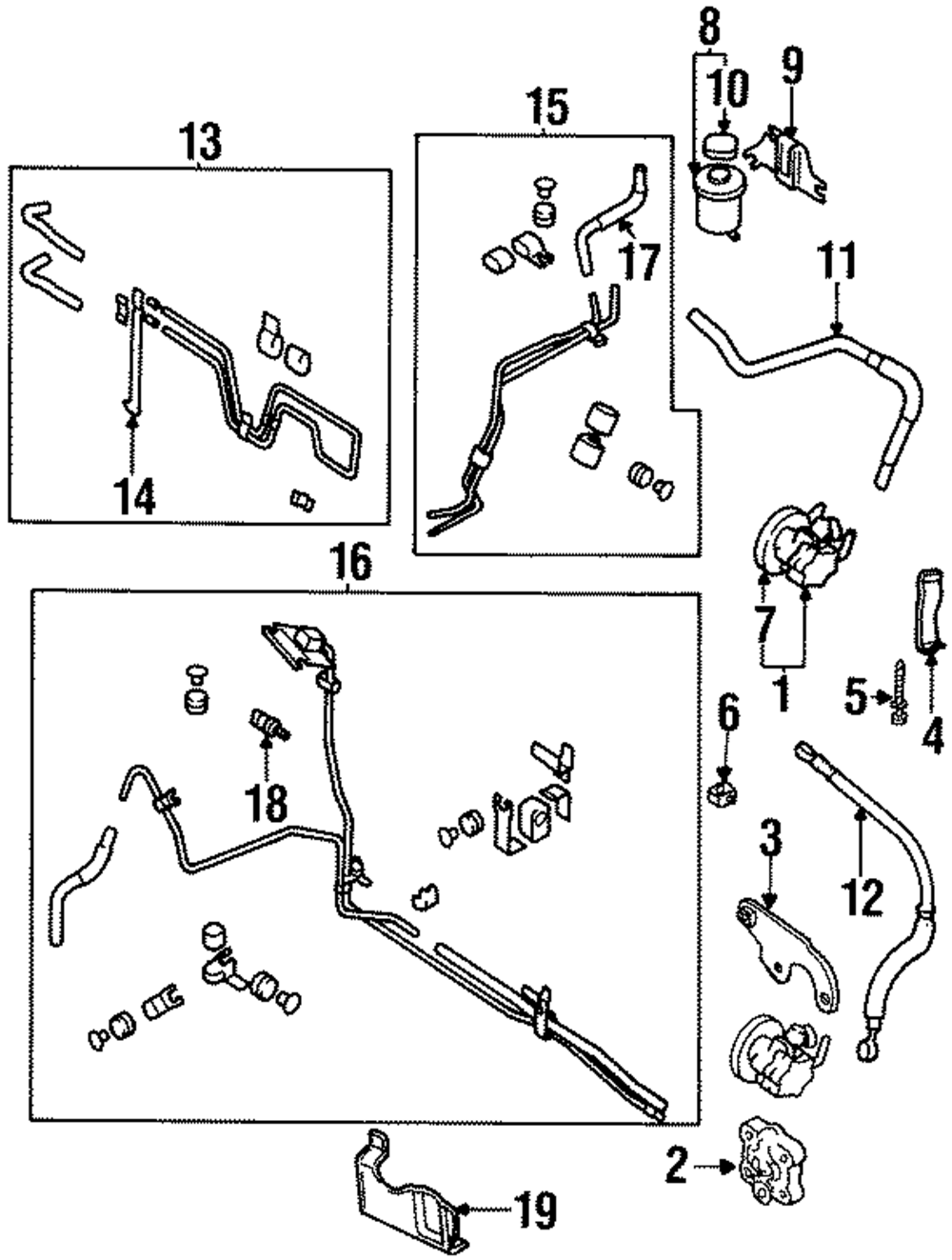 8
10
9
15
13
17
11
14
16
7
1
5
4
6
18
3
12
2
19