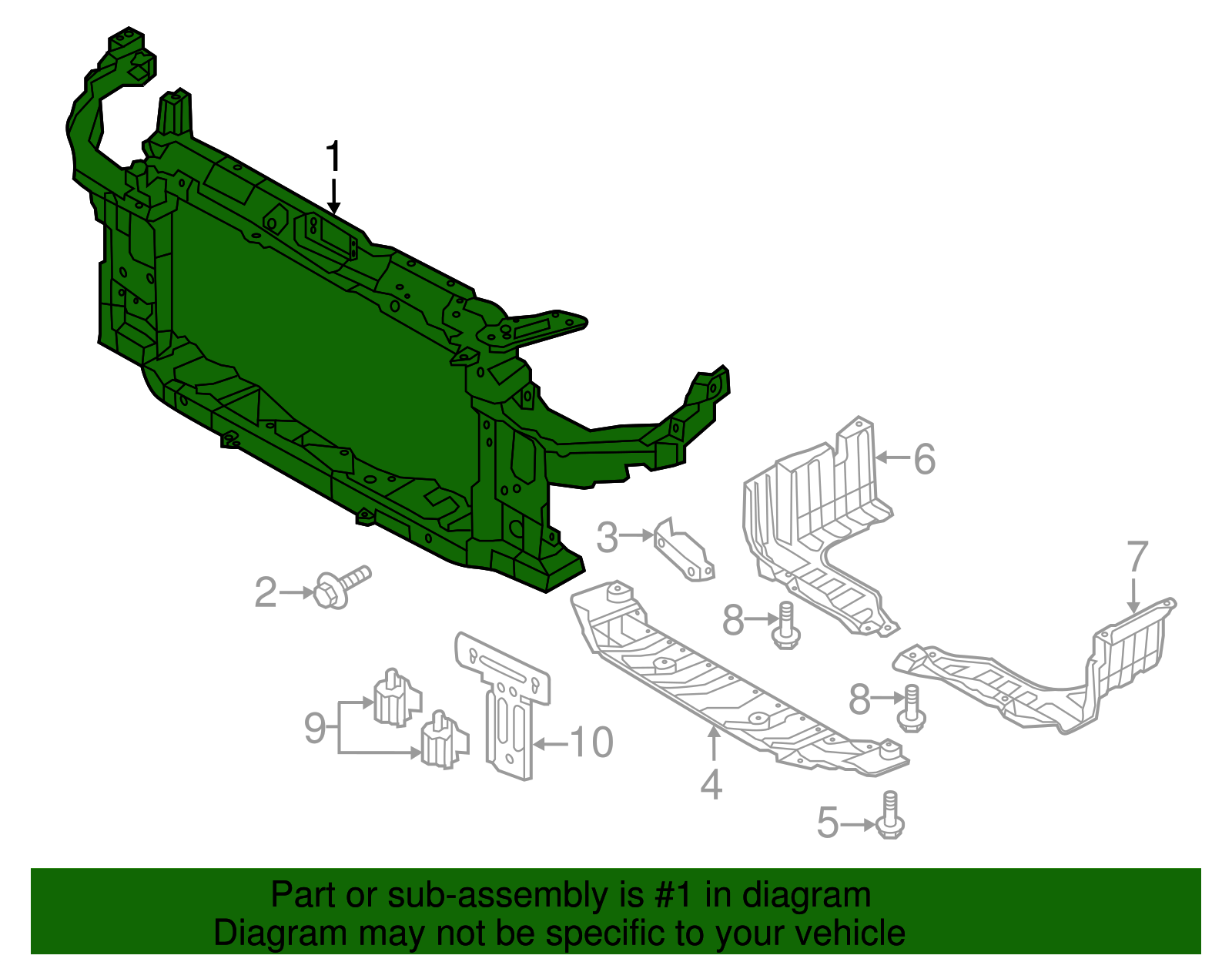 1
6
3
7
2
8
8
9
10
4
5

Part or sub-assembly is #1 in diagram
Diagram may not be specific to your vehicle