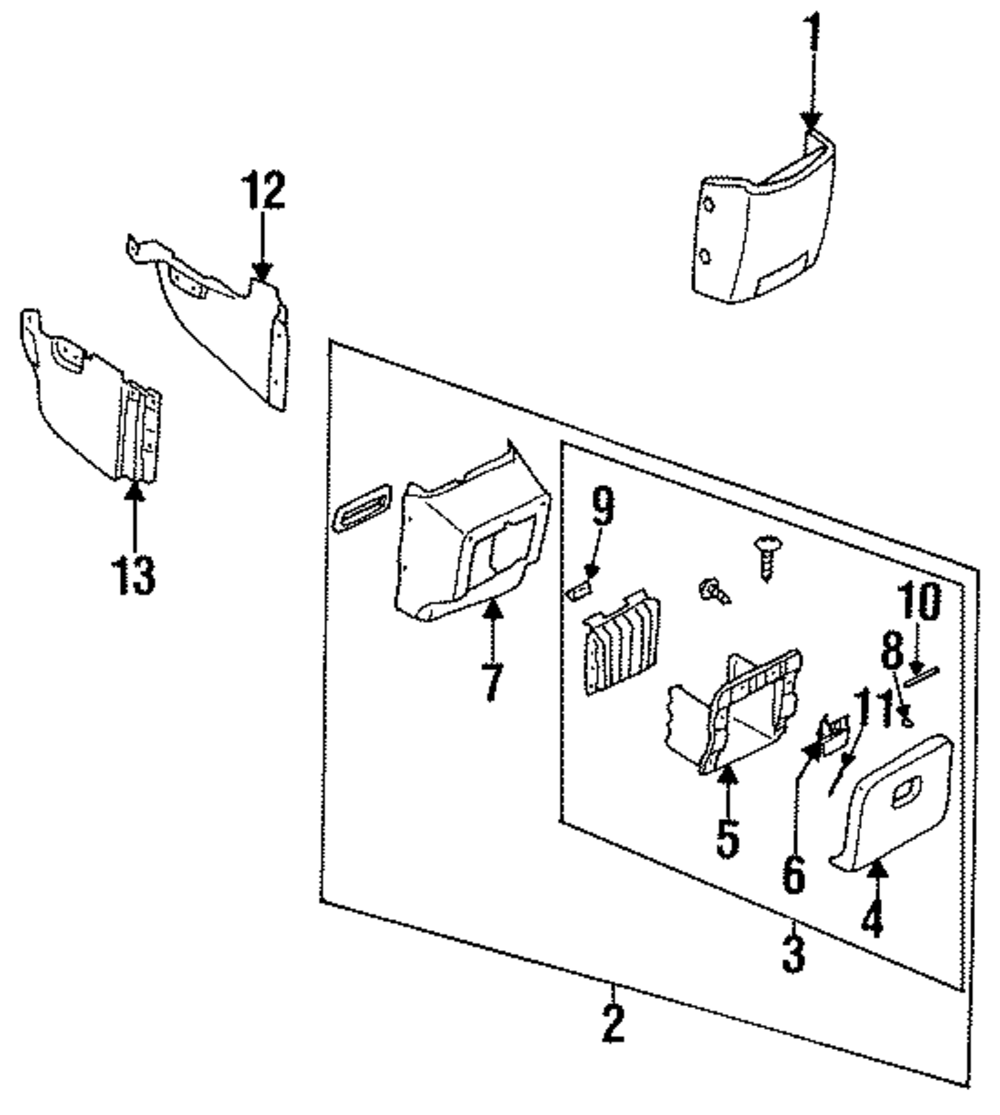 1
12
13
9
7
10
8
11
5
6
4
3
2