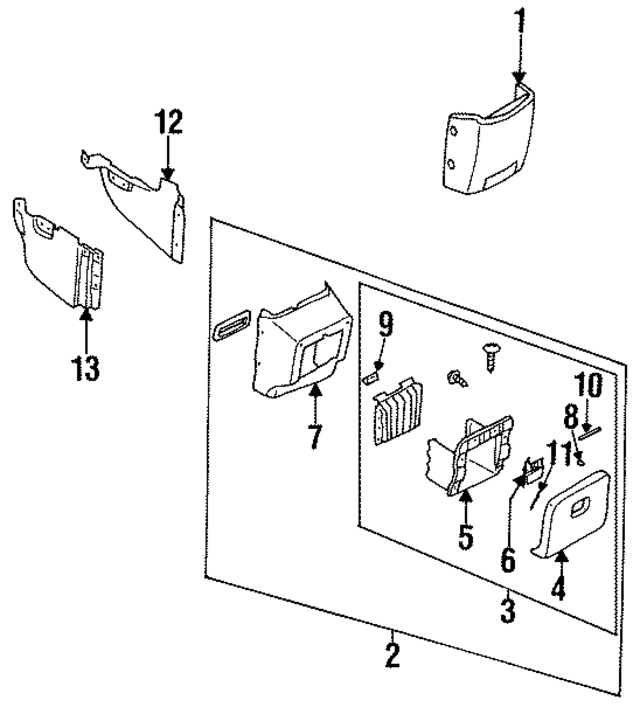 1
12
13
9
7
10
8
11
5
6
4
3
2