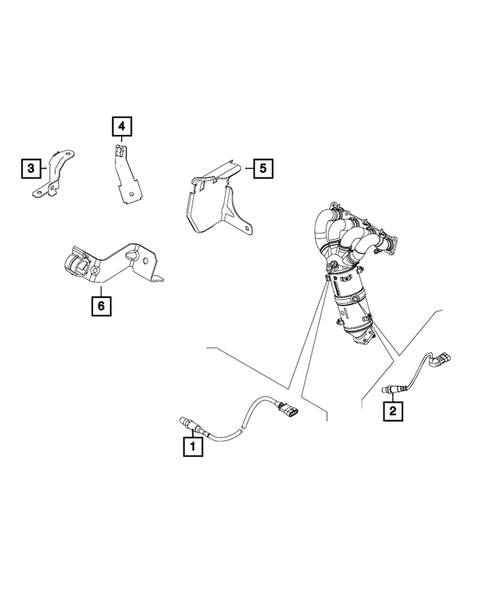 4
3
5
6
2
1