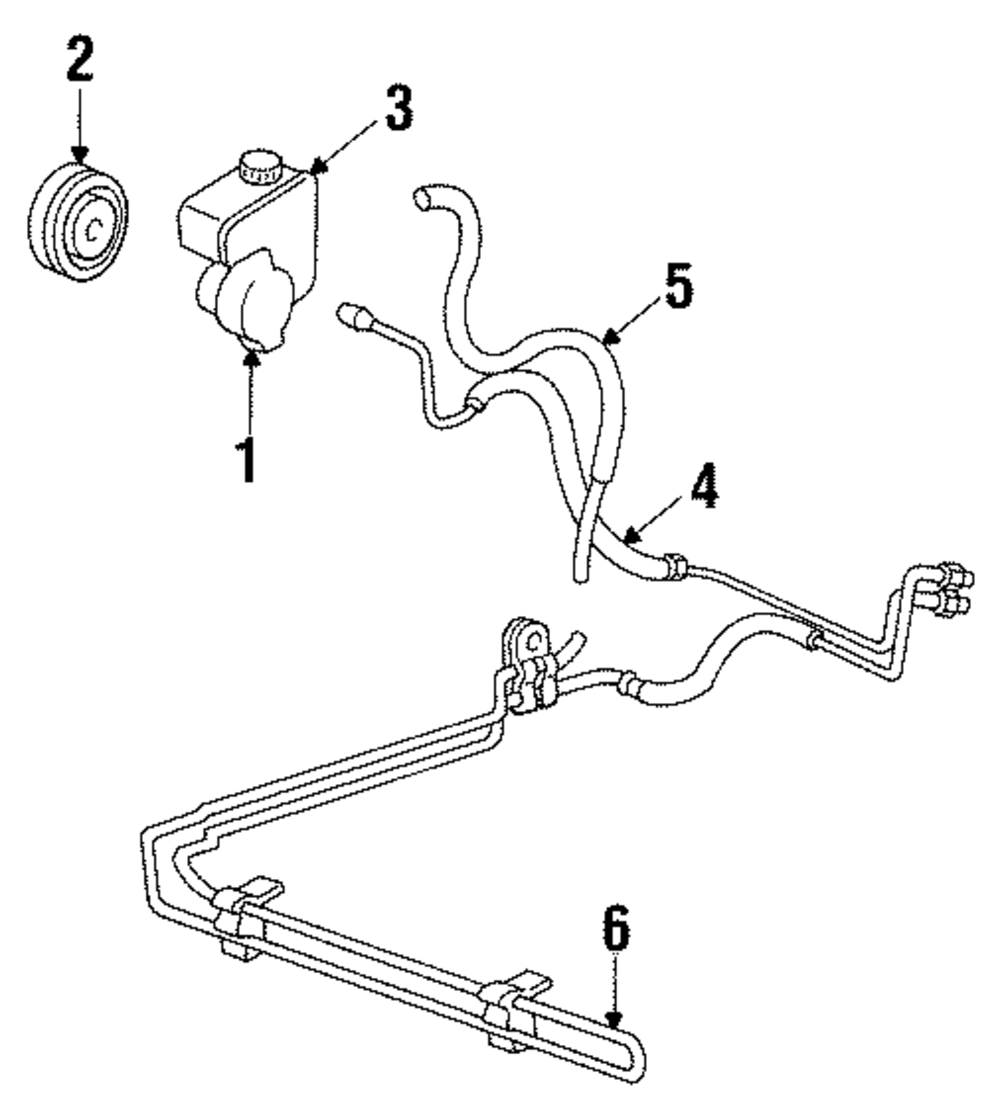 2
3
5
1
4
6