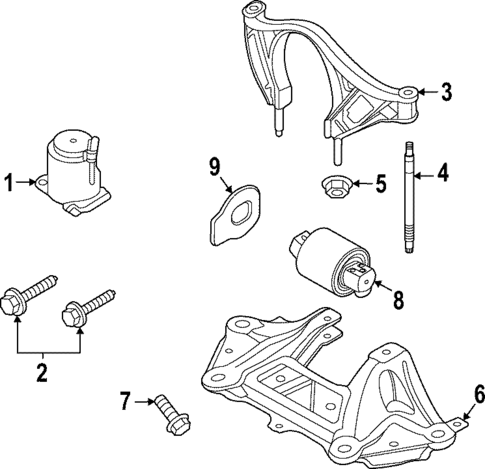 3
1
9
5
4
8
2
7
6