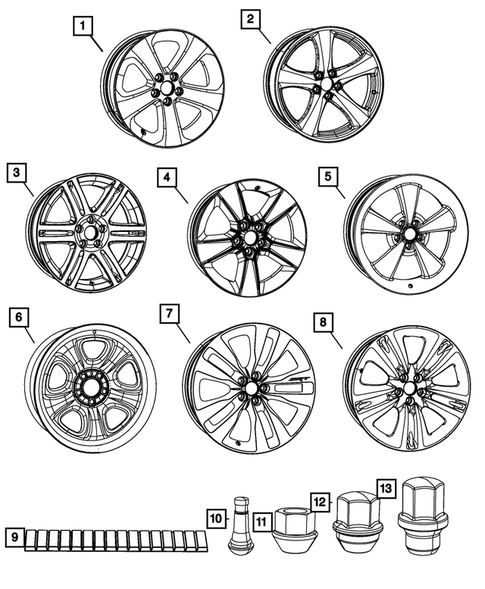 1
2
3
4
5
6
7
8
9
10
11
12
13