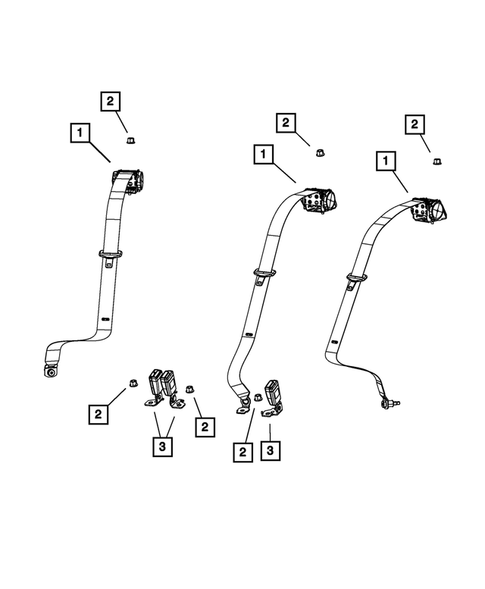 2
1
2
1
2
1
2
2
3
2
3