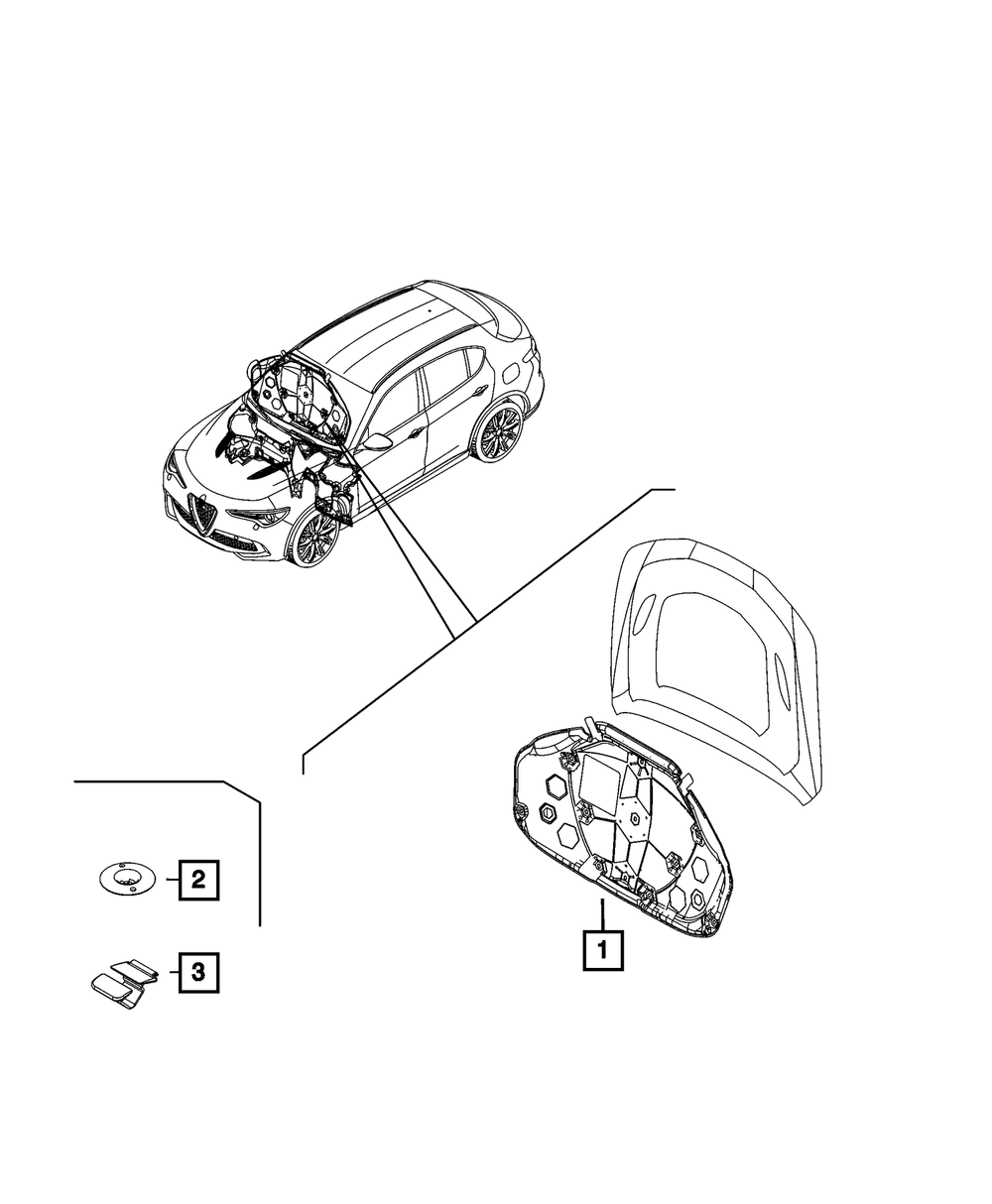 2
3
1