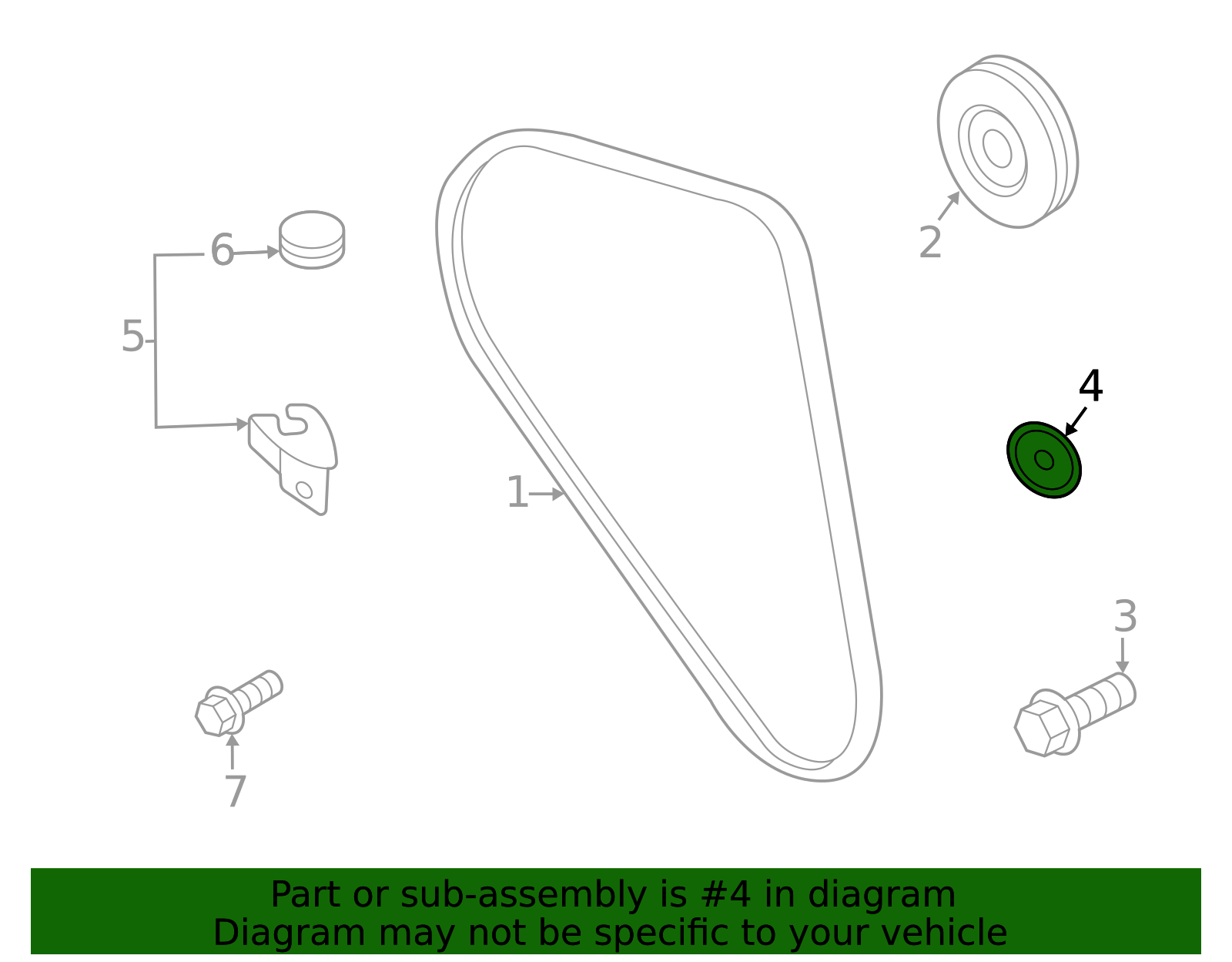 2
6
5
4
1
3
7
Part or sub-assembly is #4 in diagram
Diagram may not be specific to your vehicle