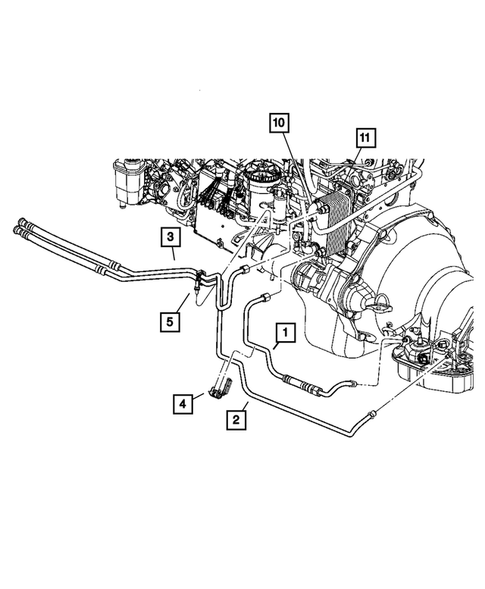 10
11
3
5
1
4
2