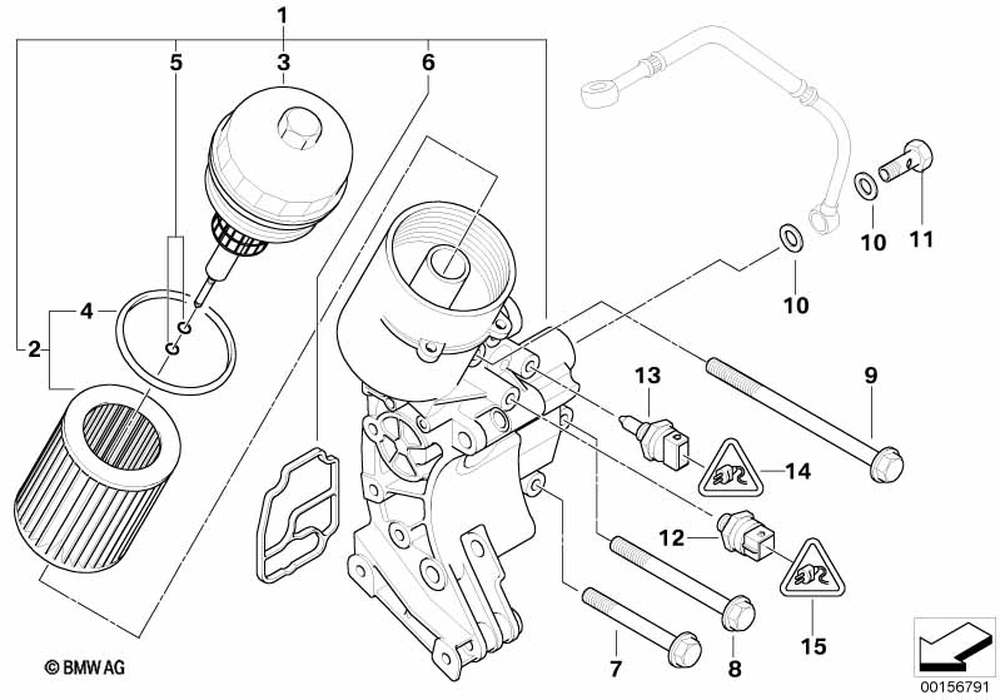 1
5
3
6
4
2
10
11
10
13
9
14
12
15
7
8
© BMW AG
00156791