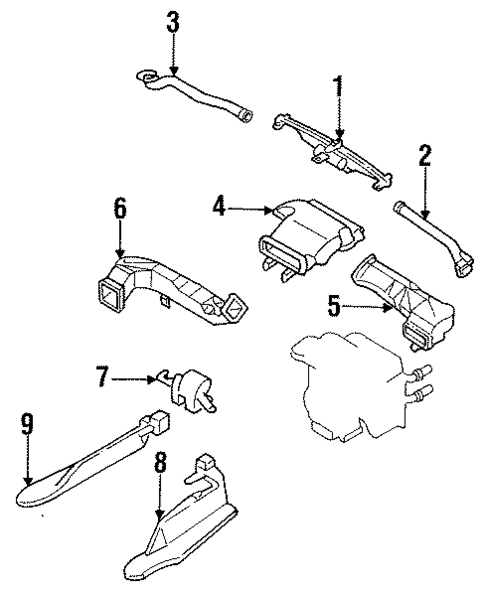 3
1
2
6
4
5
7
9
8