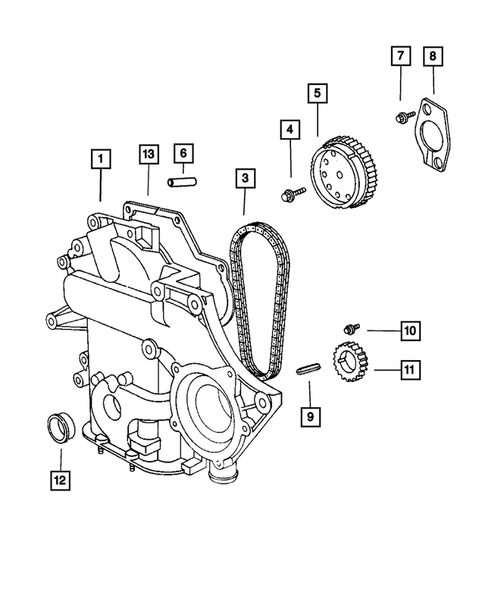 7
8
5
4
1
13
6
3
10
11
9
12