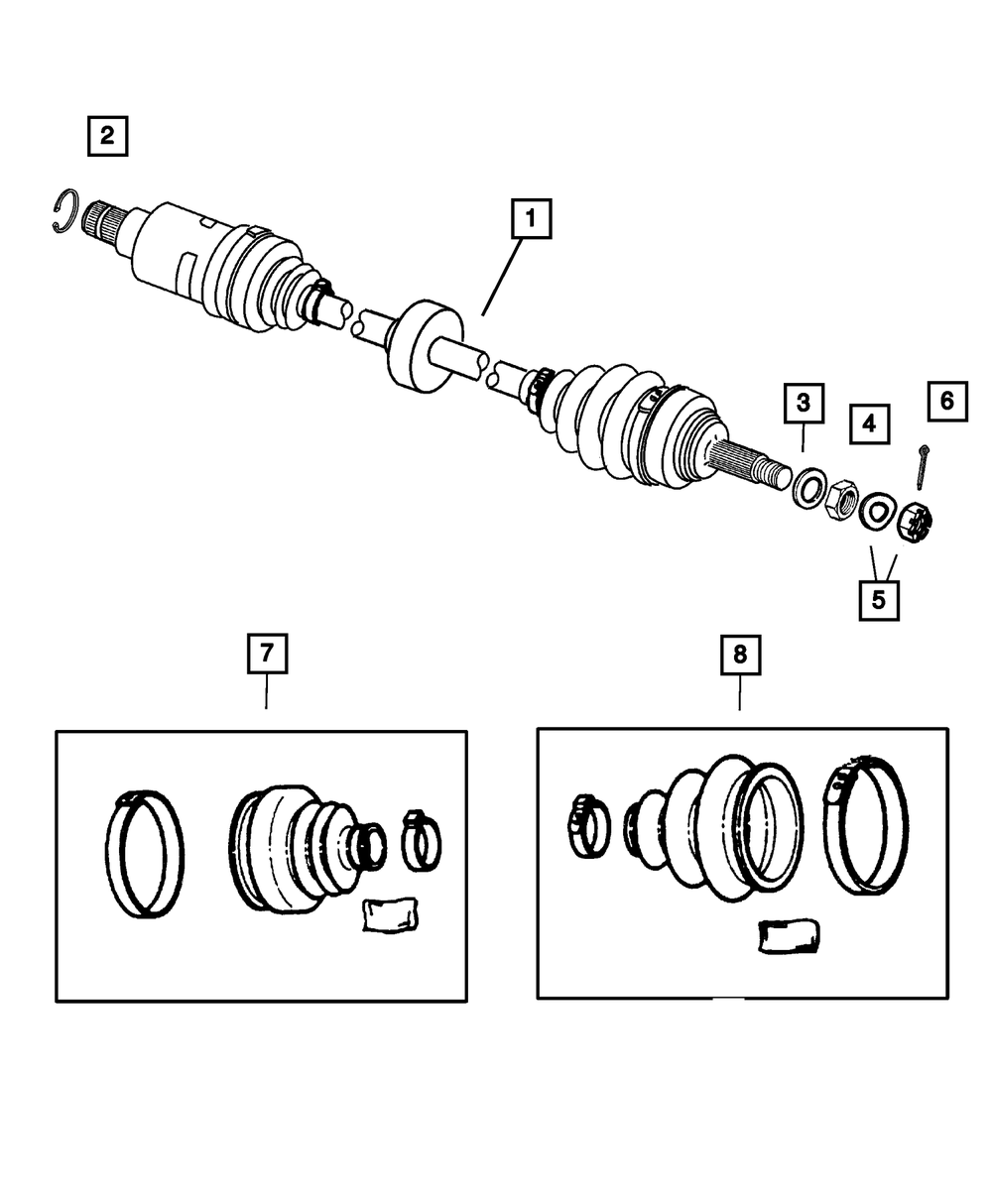 2

1

3

4

6

5

7

8