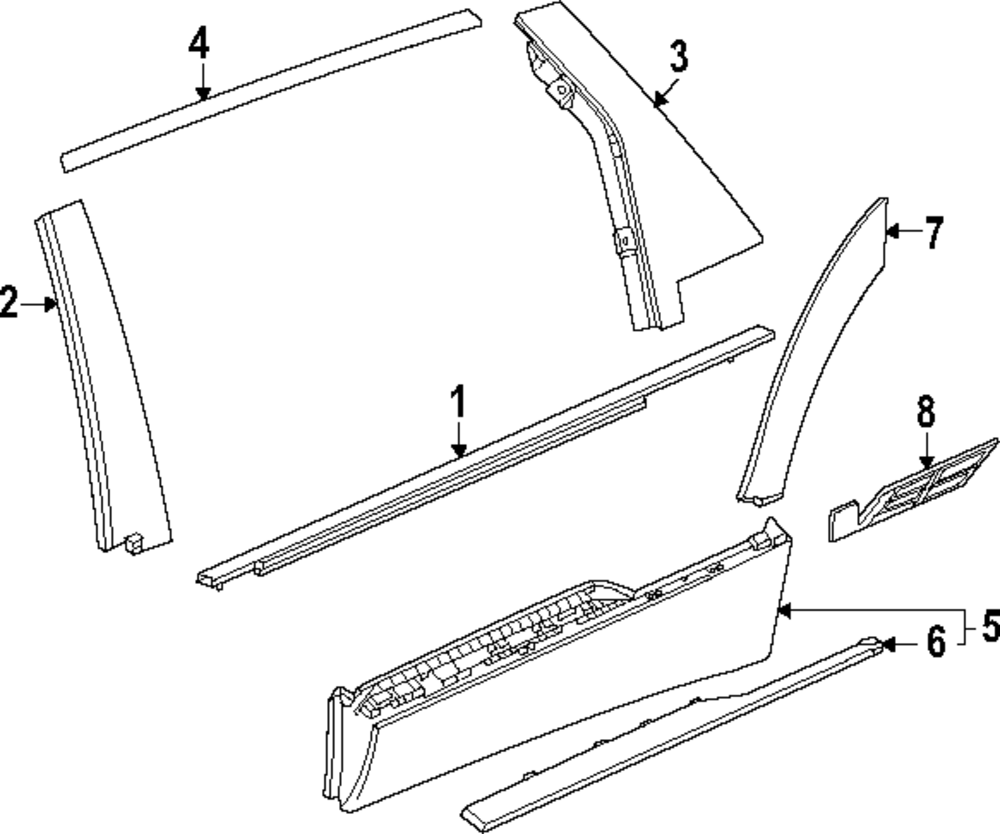 4
3
2
7
1
8
5
6