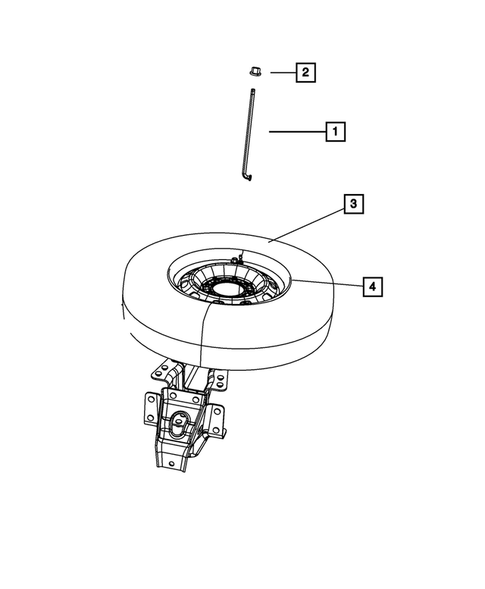 2
1
3
4