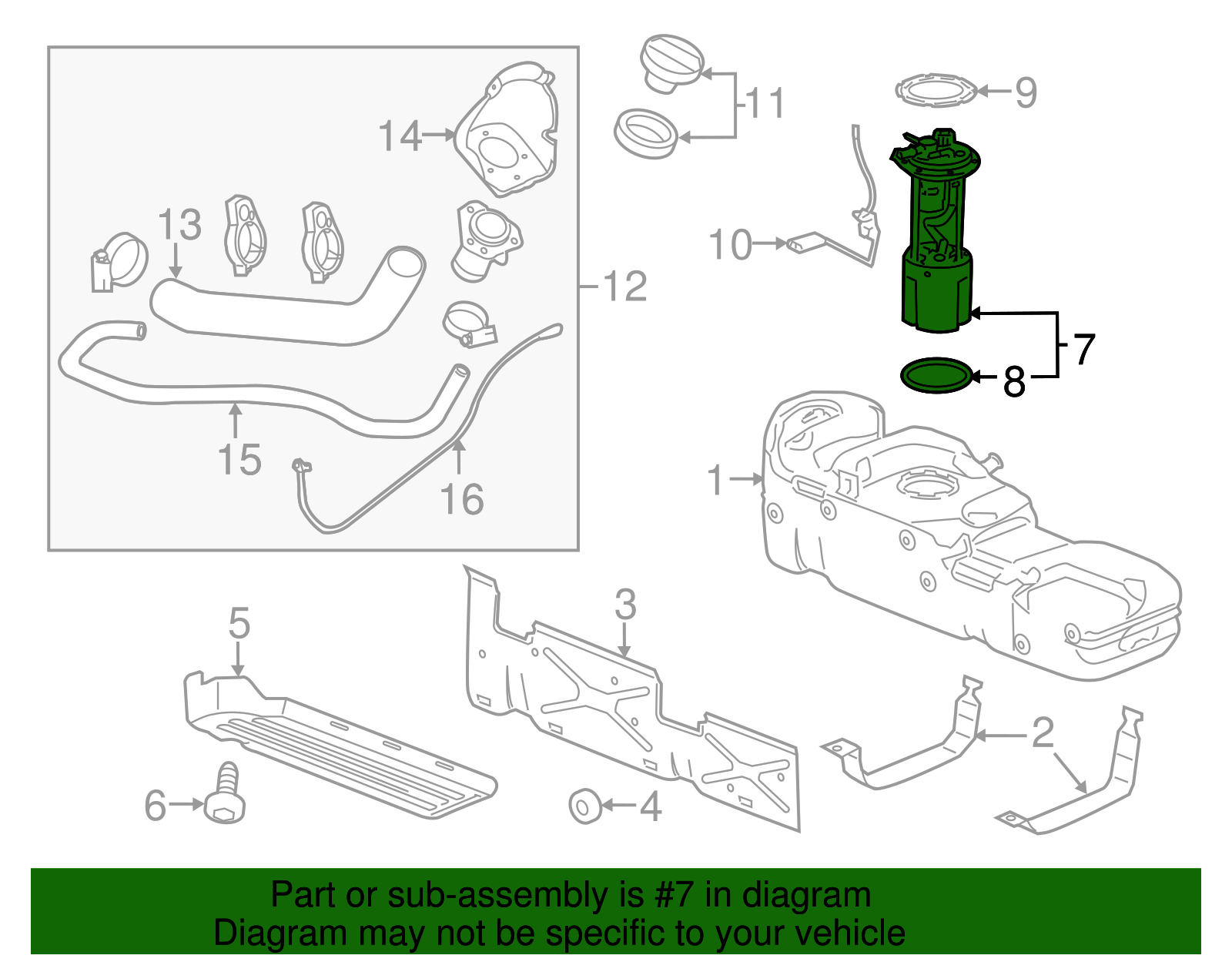 11
9
14
13
10
12
7
8
15
16
1
5
3
2
6
4

Part or sub-assembly is #7 in diagram
Diagram may not be specific to your vehicle