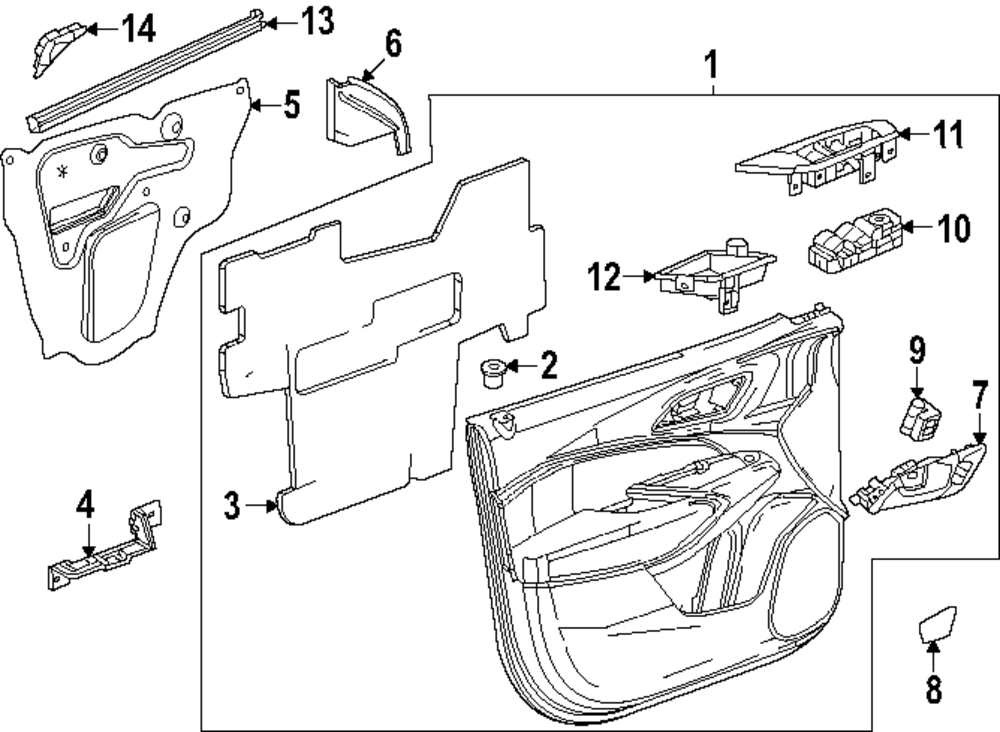 14
13
6
1
5
11
10
12
2
9
7
3
4
8