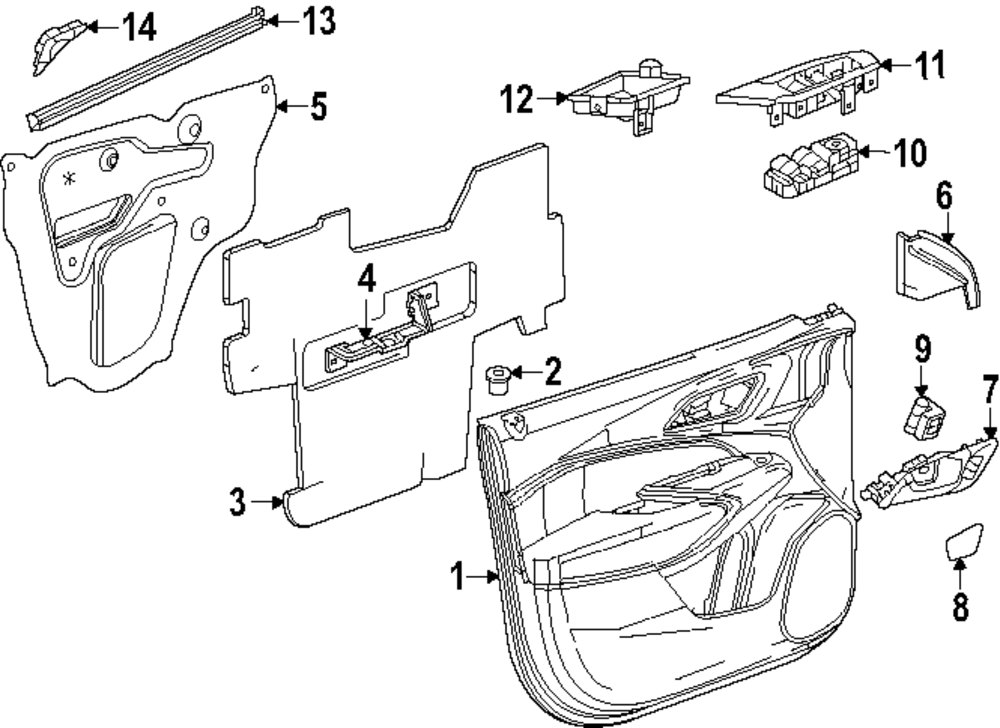 14
13
5
12
11
10
6
4
2
9
7
3
1
8