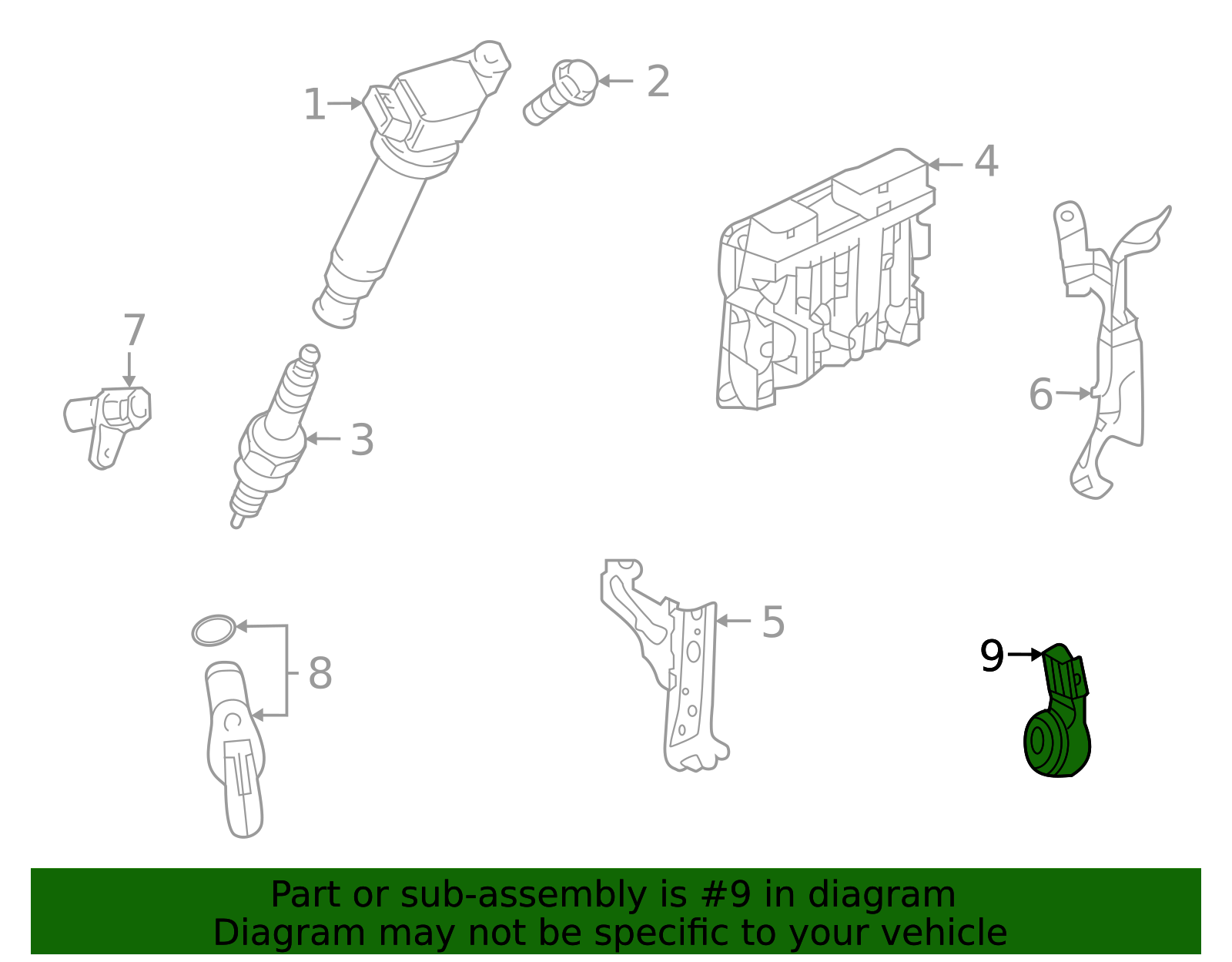 1
2
4
7
3
6
8
5
9

Part or sub-assembly is #9 in diagram
Diagram may not be specific to your vehicle