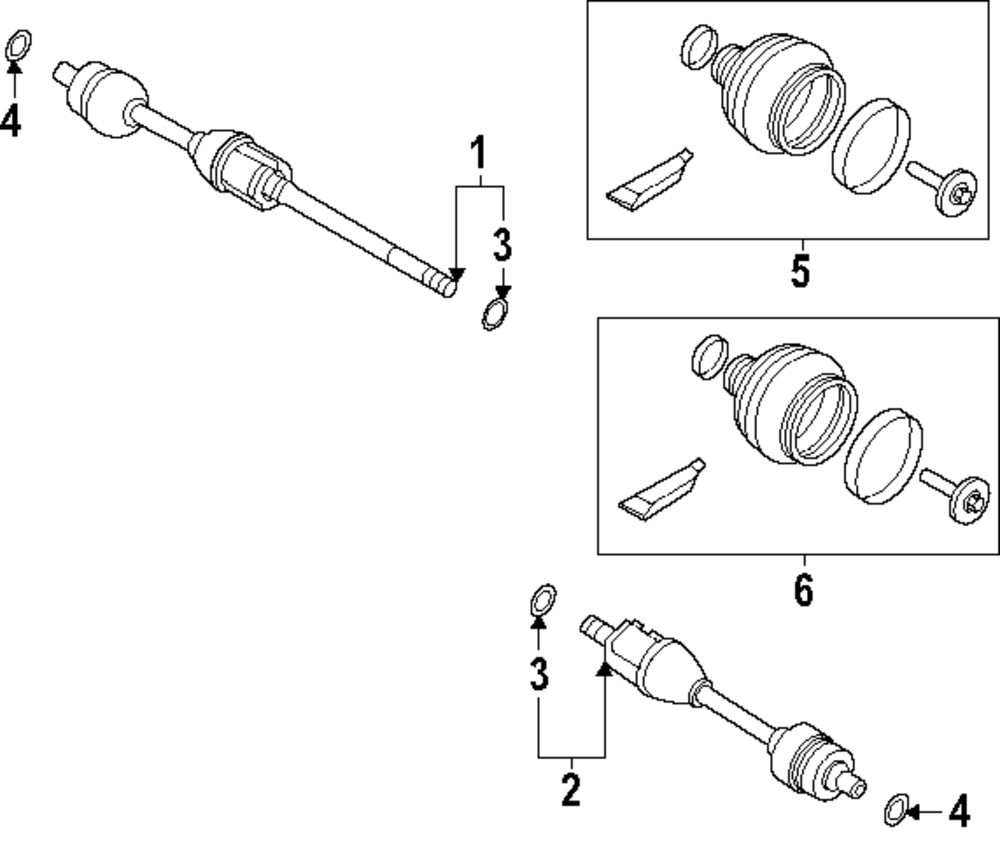 4
1
3
5
6
3
2
4