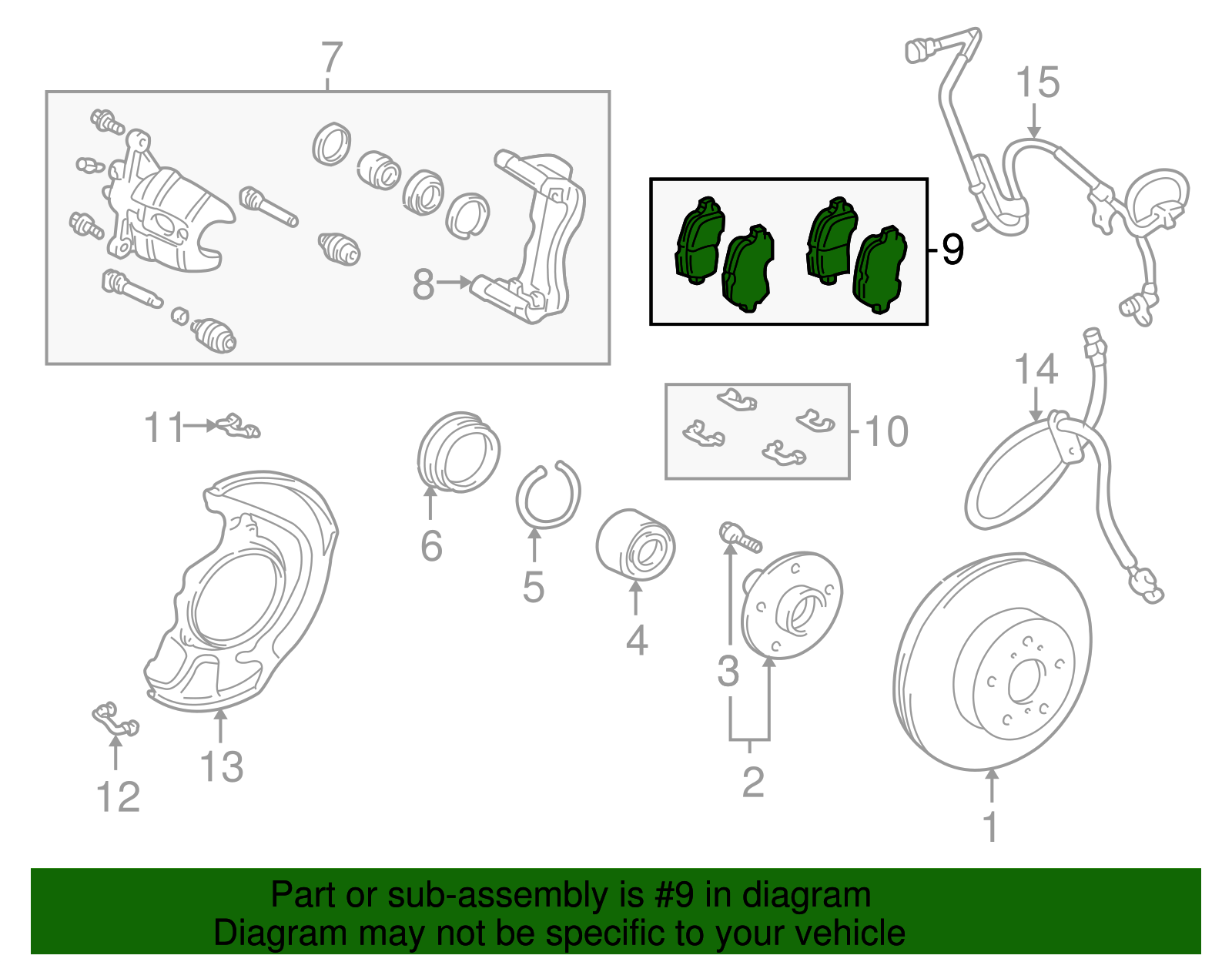 7
15
8
9
14
11
10
6
5
4
3
13
12
2
1

Part or sub-assembly is #9 in diagram
Diagram may not be specific to your vehicle