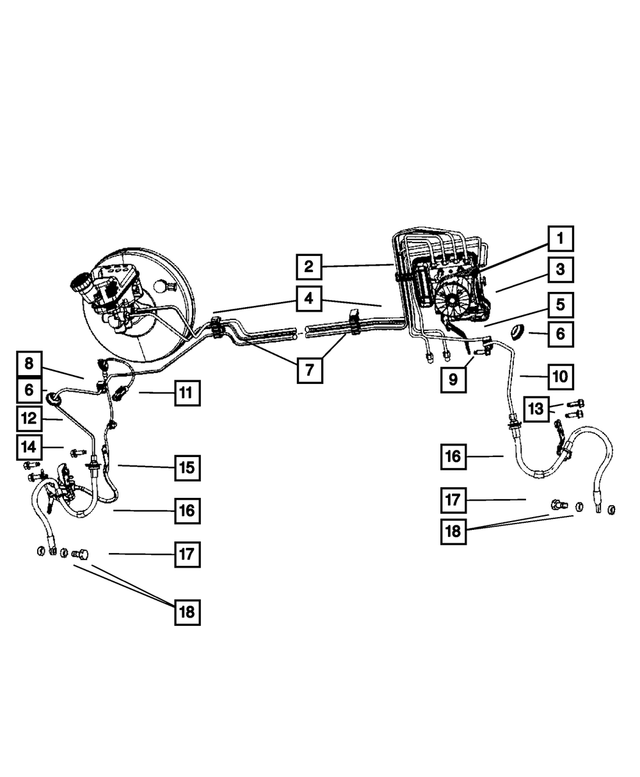 1
2
3
4
5
6
7
8
6
9
10
11
12
13
14
15
16
16
17
17
18
18